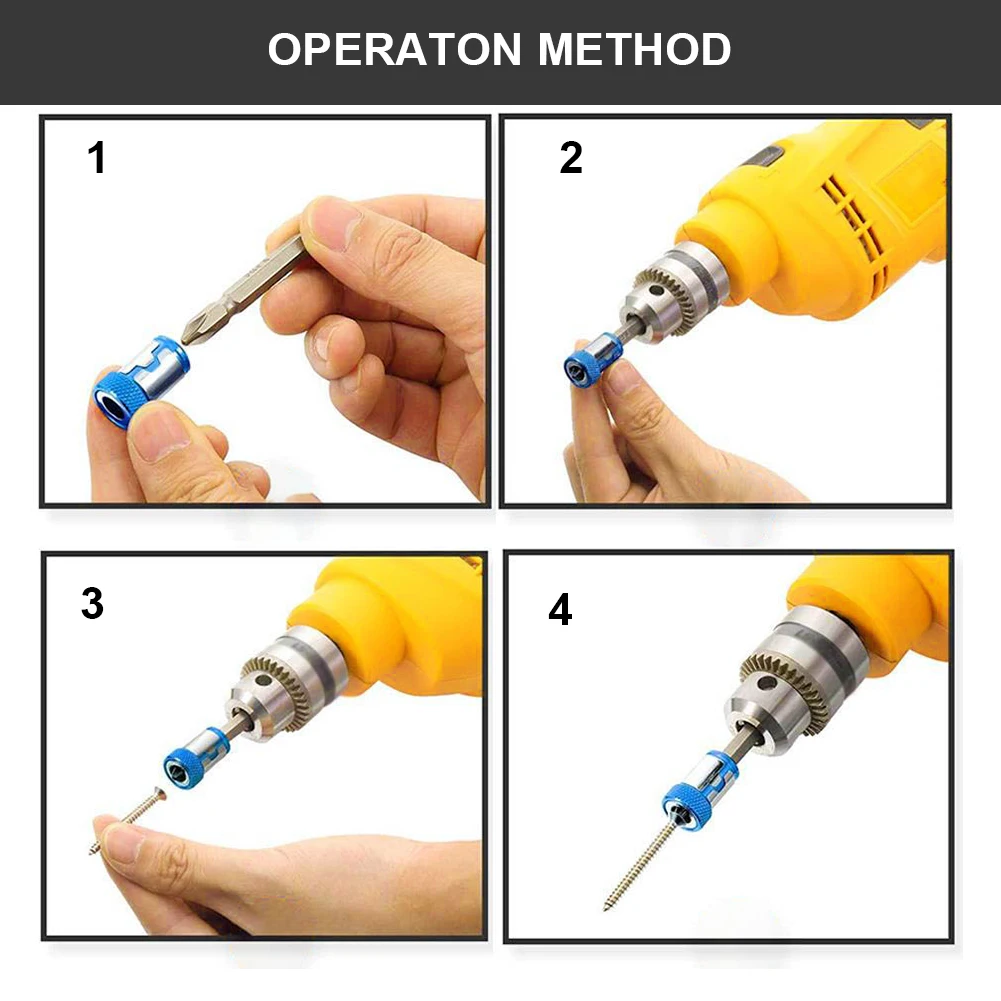 OPERATON METHOD

1

2

3

4