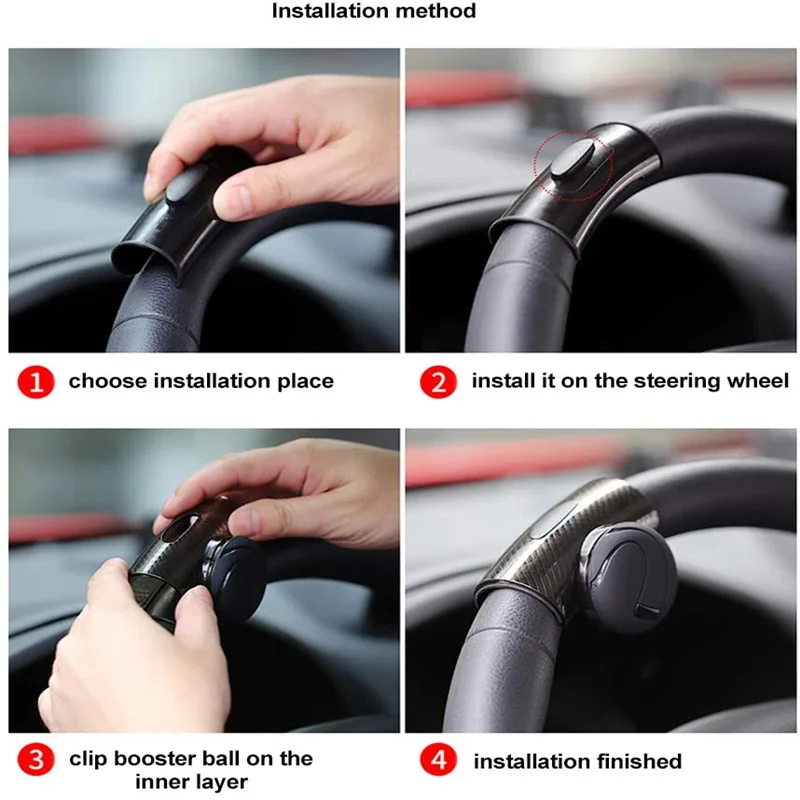 Installation method

1 choose installation place

2 install it on the steering wheel

3 clip booster ball on the inner layer

4 installation finished