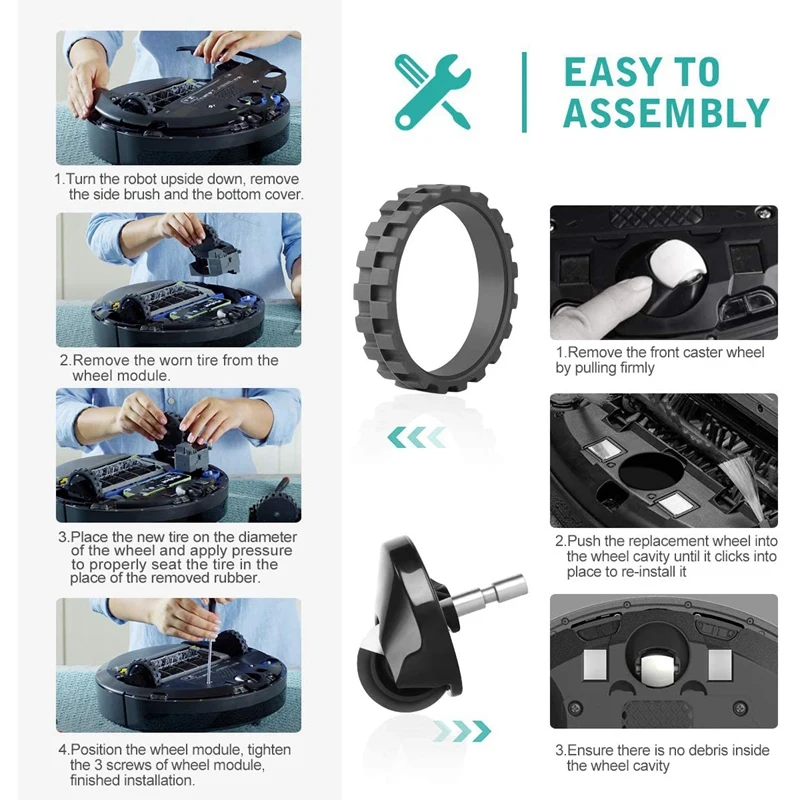 1.Turn the robot upside down, remove the side brush and the bottom cover.

2.Remove the worn tire from the wheel module.

3.Place the new tire on the diameter of the wheel and apply pressure to properly seat the tire in the place of the removed rubber.

4.Position the wheel module, tighten the 3 screws of wheel module, finished installation.

EASY TO ASSEMBLY

1.Remove the front caster wheel by pulling firmly

2.Push the replacement wheel into the wheel cavity until it clicks into place to re-install it

3.Ensure there is no debris inside the wheel cavity