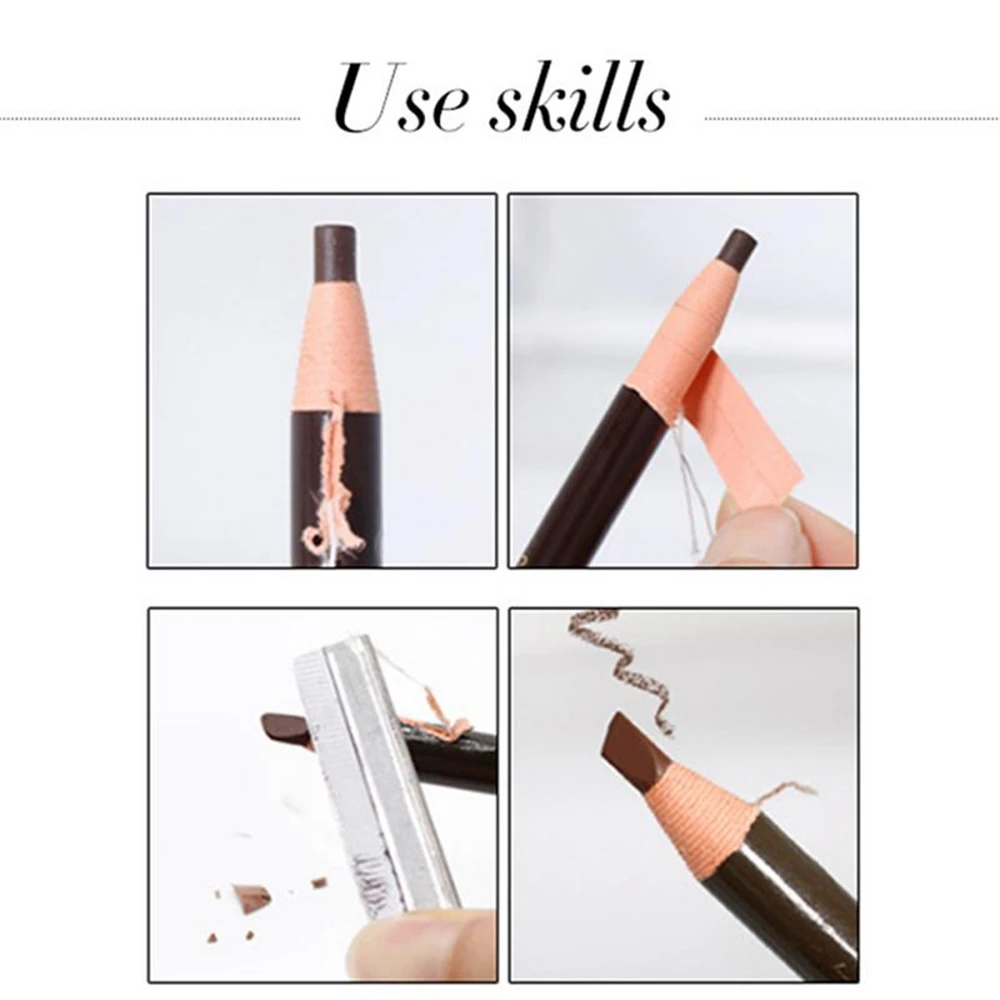 Use skills