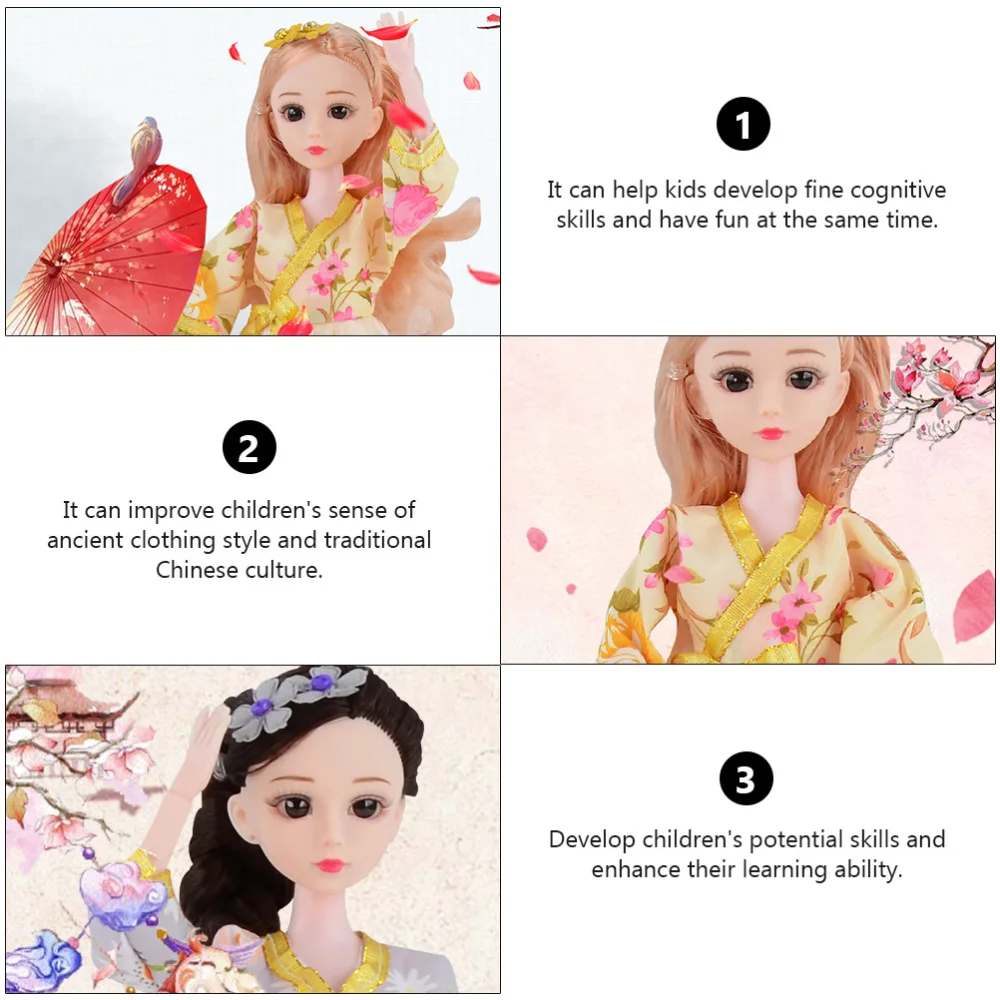 1

It can help kids develop fine cognitive skills and have fun at the same time.

2

It can improve children's sense of ancient clothing style and traditional Chinese culture.

3

Develop children's potential skills and enhance their learning ability.