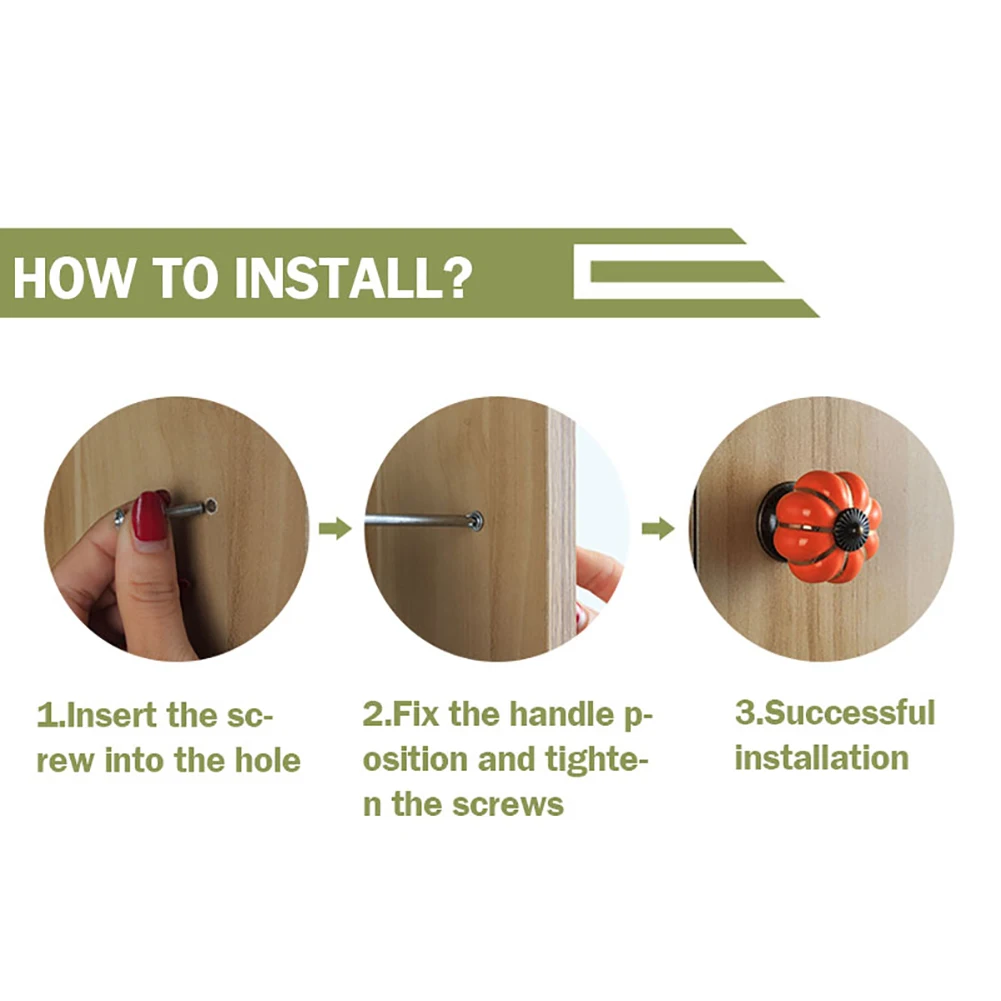 HOW TO INSTALL?

1.Insert the screw into the hole

2.Fix the handle position and tighten the screws

3.Successful installation