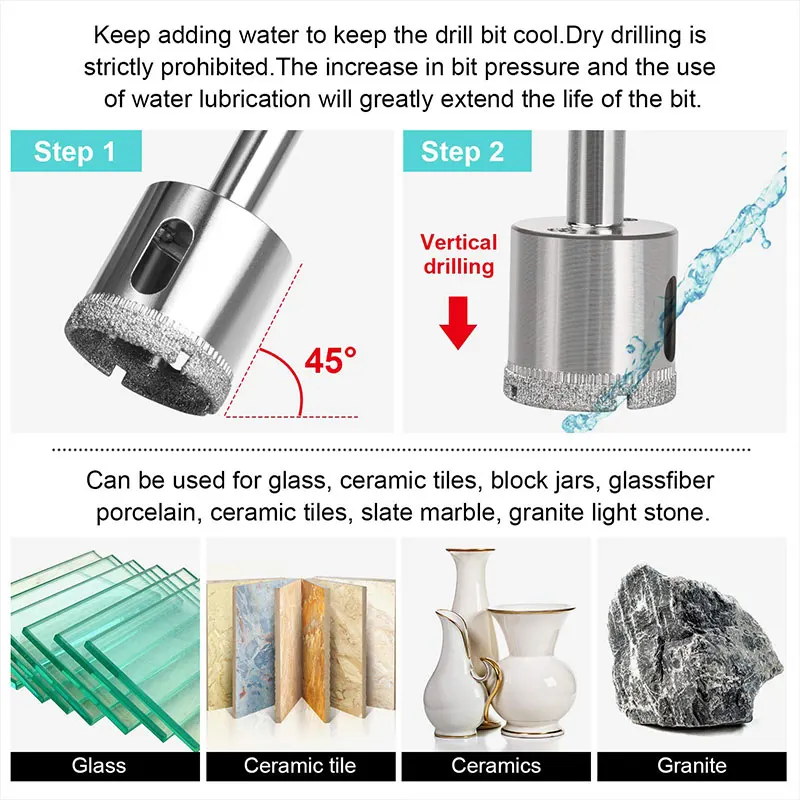 Keep adding water to keep the drill bit cool.Dry drilling is strictly prohibited.The increase in bit pressure and the use of water lubrication will greatly extend the life of the bit.

Step 1

45°

Step 2

Vertical drilling

Can be used for glass, ceramic tiles, block jars, glassfiber porcelain, ceramic tiles, slate marble, granite light stone.

Glass

Ceramic tile

Ceramics

Granite