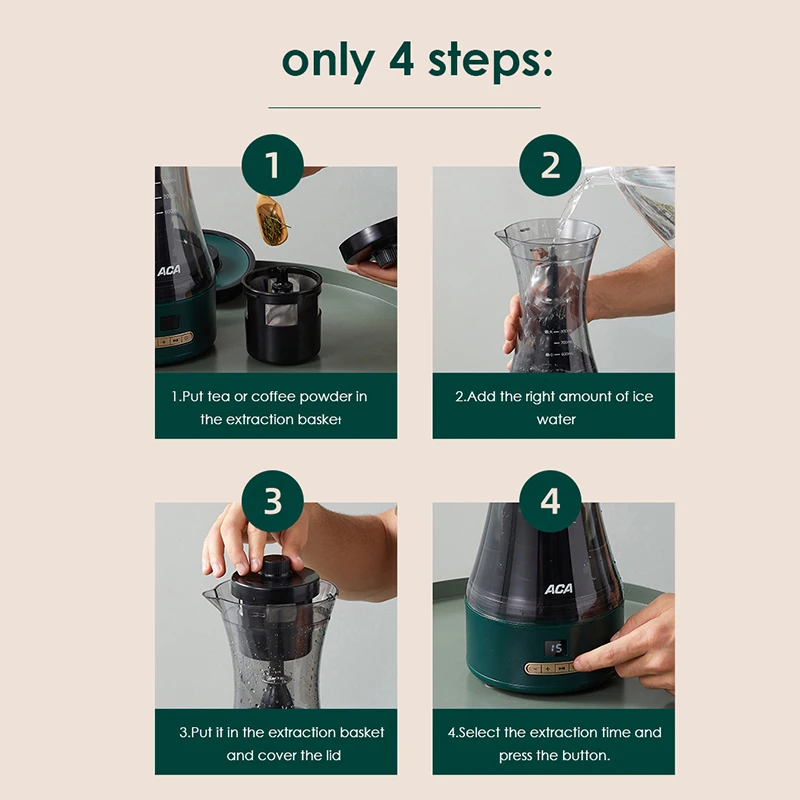 only 4 steps:

1

ACA

1.Put tea or coffee powder in the extraction basket

2

2.Add the right amount of ice water

3

3.Put it in the extraction basket and cover the lid

4

ACA

15

4.Select the extraction time and press the button.