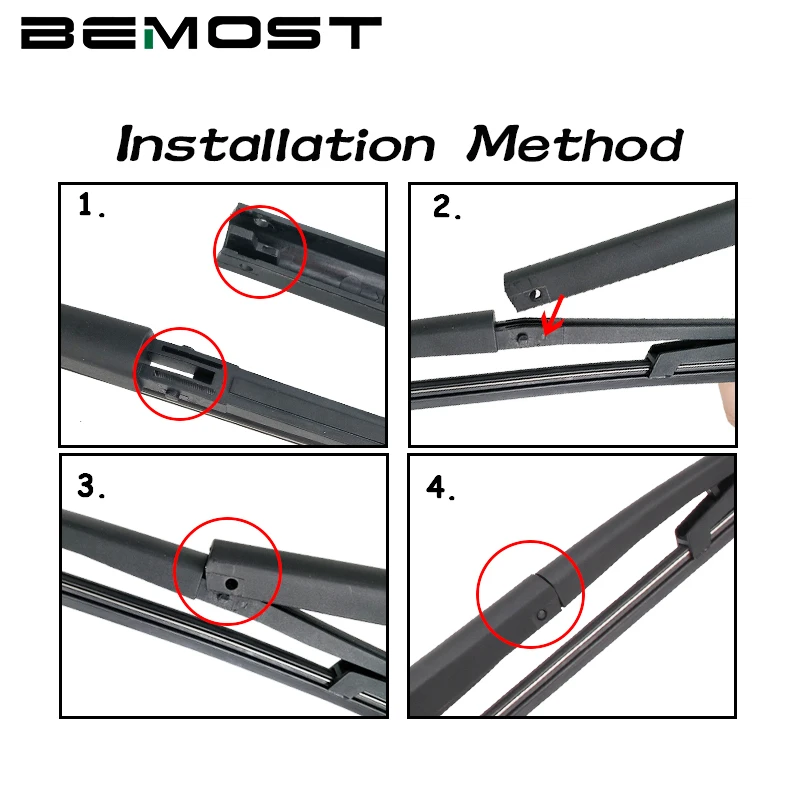 BEMOST

Installation Method

1.

2.

3.

4.