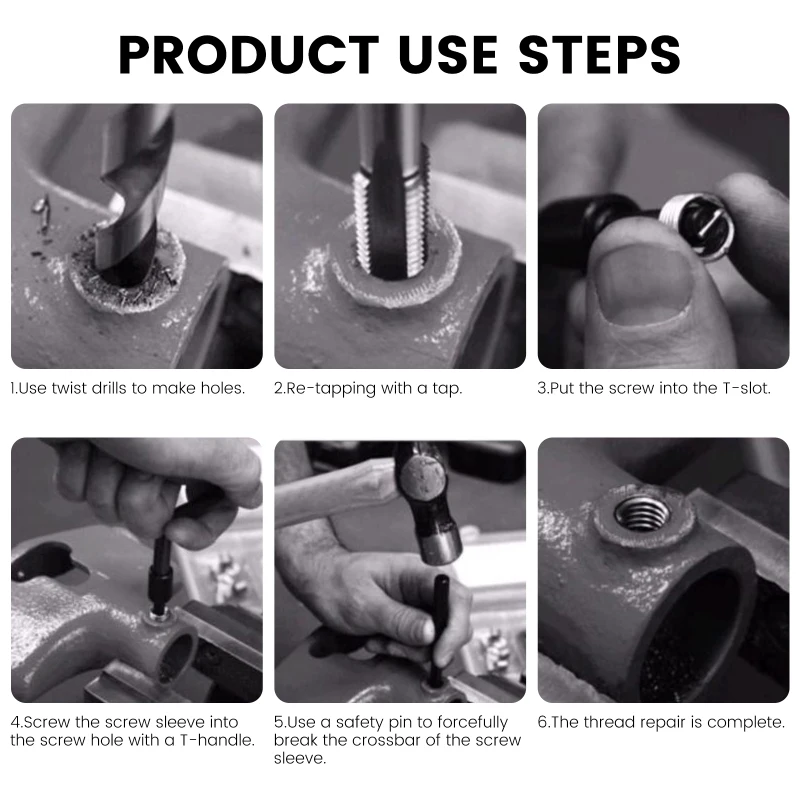 PRODUCT USE STEPS

1.Use twist drills to make holes.

2.Re-tapping with a tap.

3.Put the screw into the T-slot.

4.Screw the screw sleeve into the screw hole with a T-handle.

5.Use a safety pin to forcefully break the crossbar of the screw sleeve.

6.The thread repair is complete.