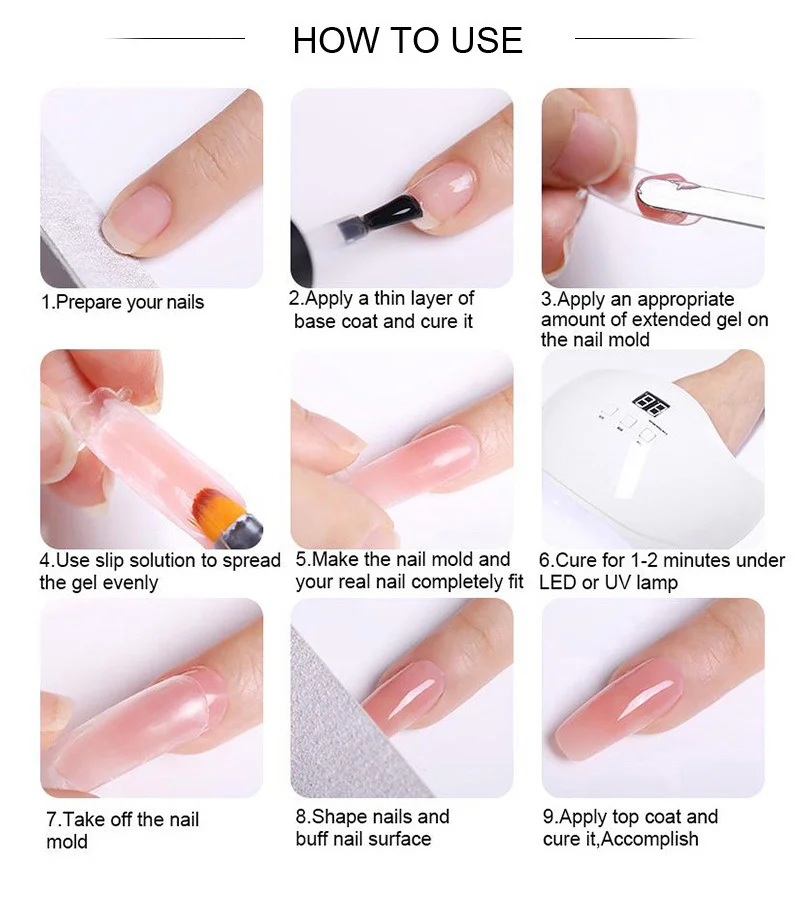 HOW TO USE

1.Prepare your nails

2.Apply a thin layer of base coat and cure it

3.Apply an appropriate amount of extended gel on the nail mold

4.Use slip solution to spread the gel evenly

5.Make the nail mold and your real nail completely fit

6.Cure for 1-2 minutes under LED or UV lamp

7.Take off the nail mold

8.Shape nails and buff nail surface

9.Apply top coat and cure it,Accomplish