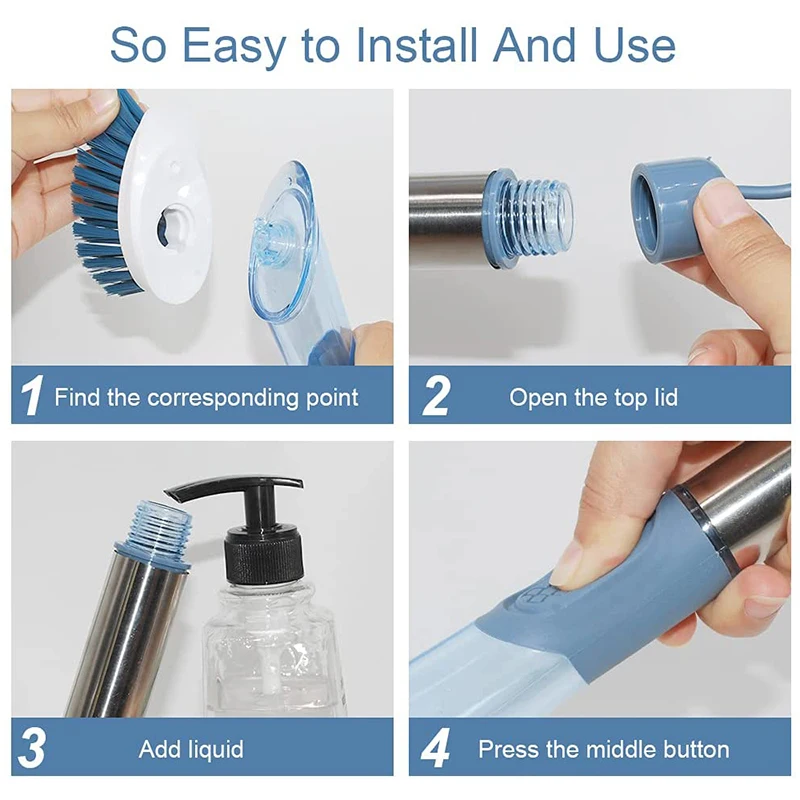 So Easy to Install And Use

1 Find the corresponding point

2 Open the top lid

3 Add liquid

4 Press the middle button