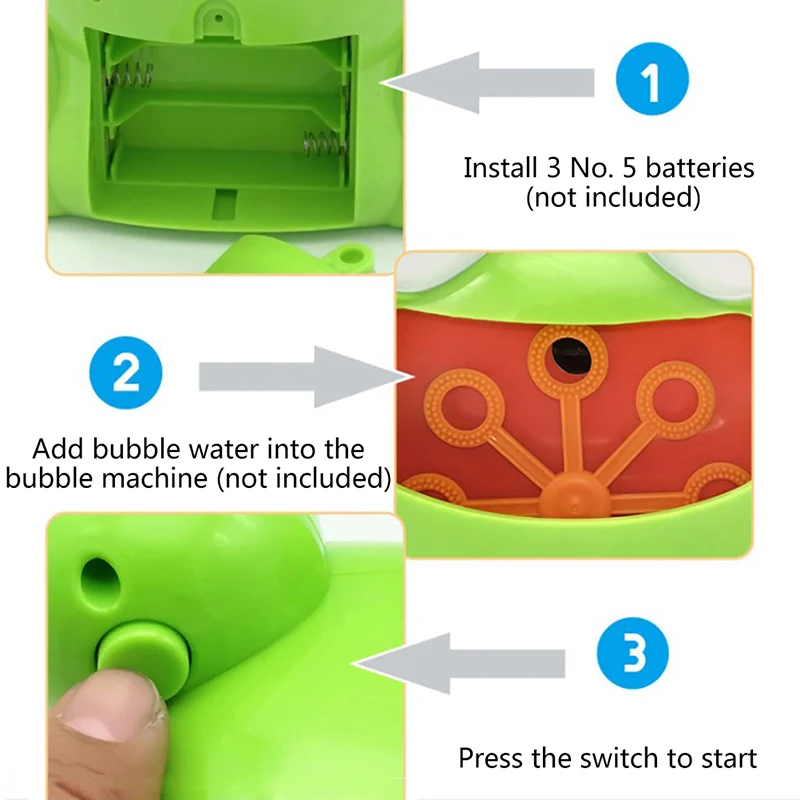 1

Install 3 No. 5 batteries (not included)

2

Add bubble water into the bubble machine (not included)

3

Press the switch to start