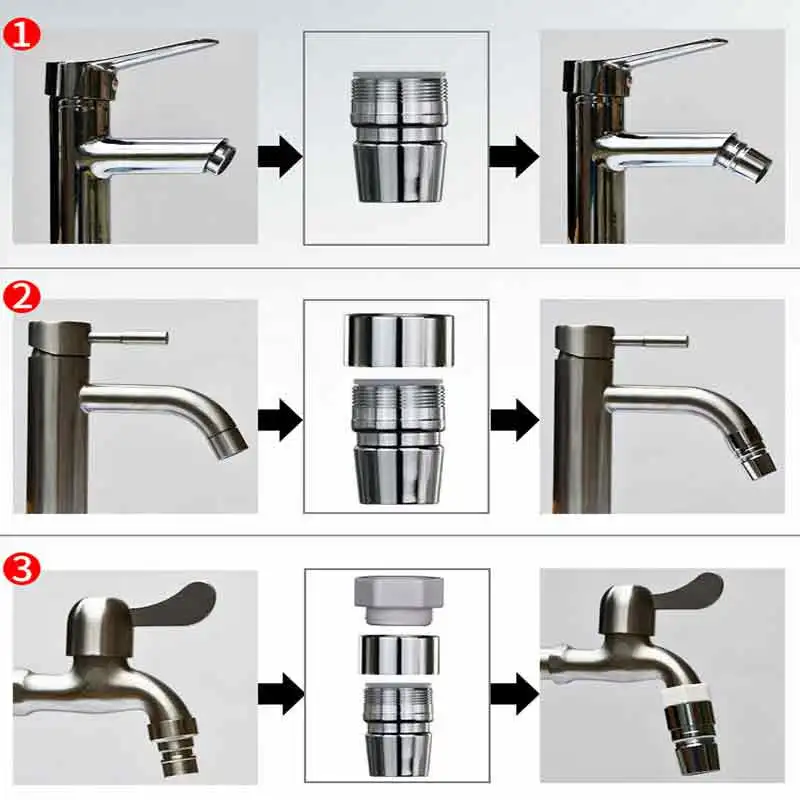 1

2

3