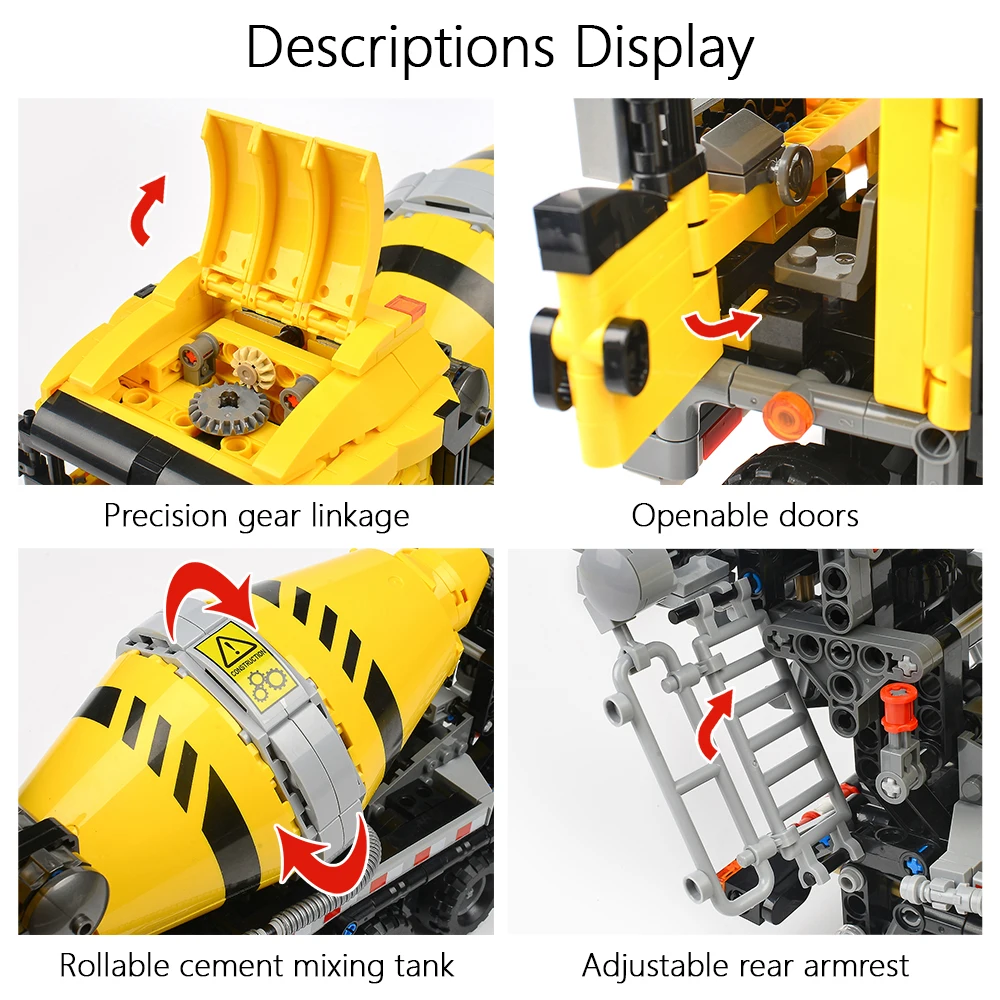 Descriptions Display

Precision gear linkage

Openable doors

CONSTRUCTION

Rollable cement mixing tank

Adjustable rear armrest