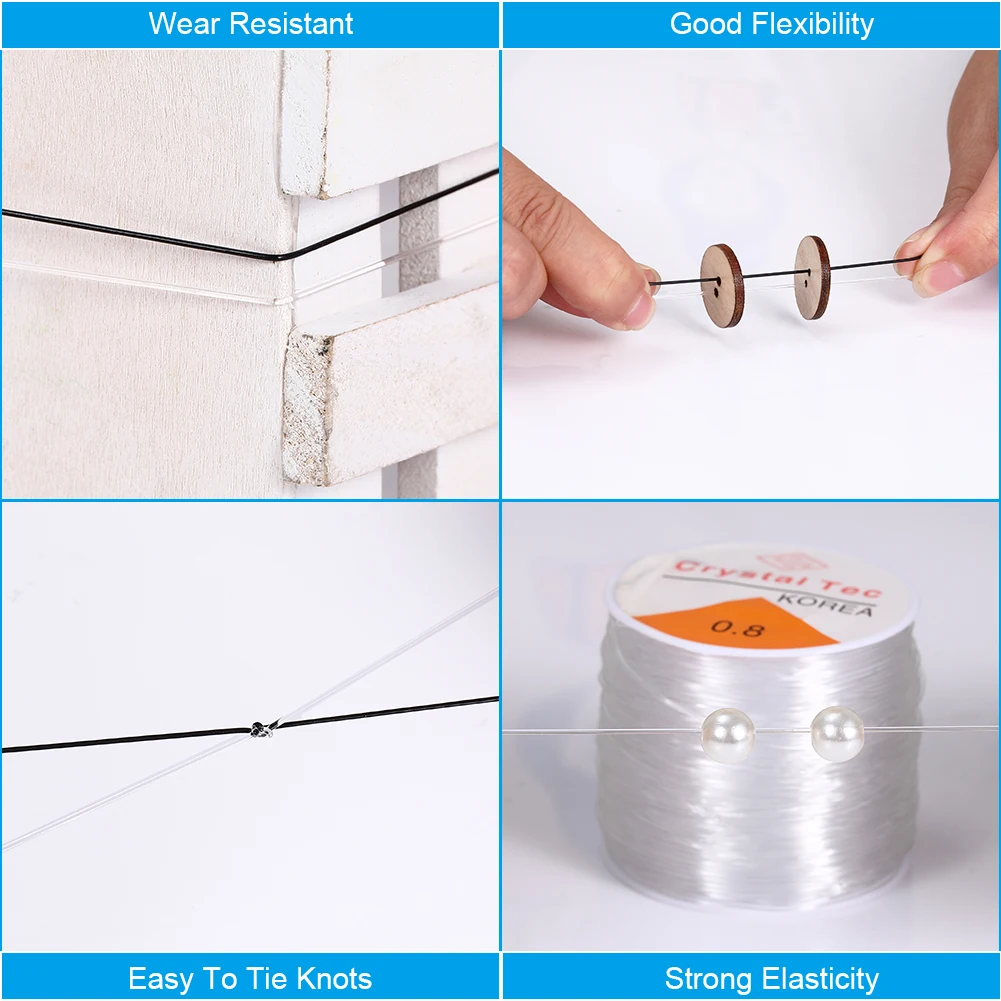 Wear Resistant

Good Flexibility

Crystal Tec
KOREA
0.8

Easy To Tie Knots

Strong Elasticity