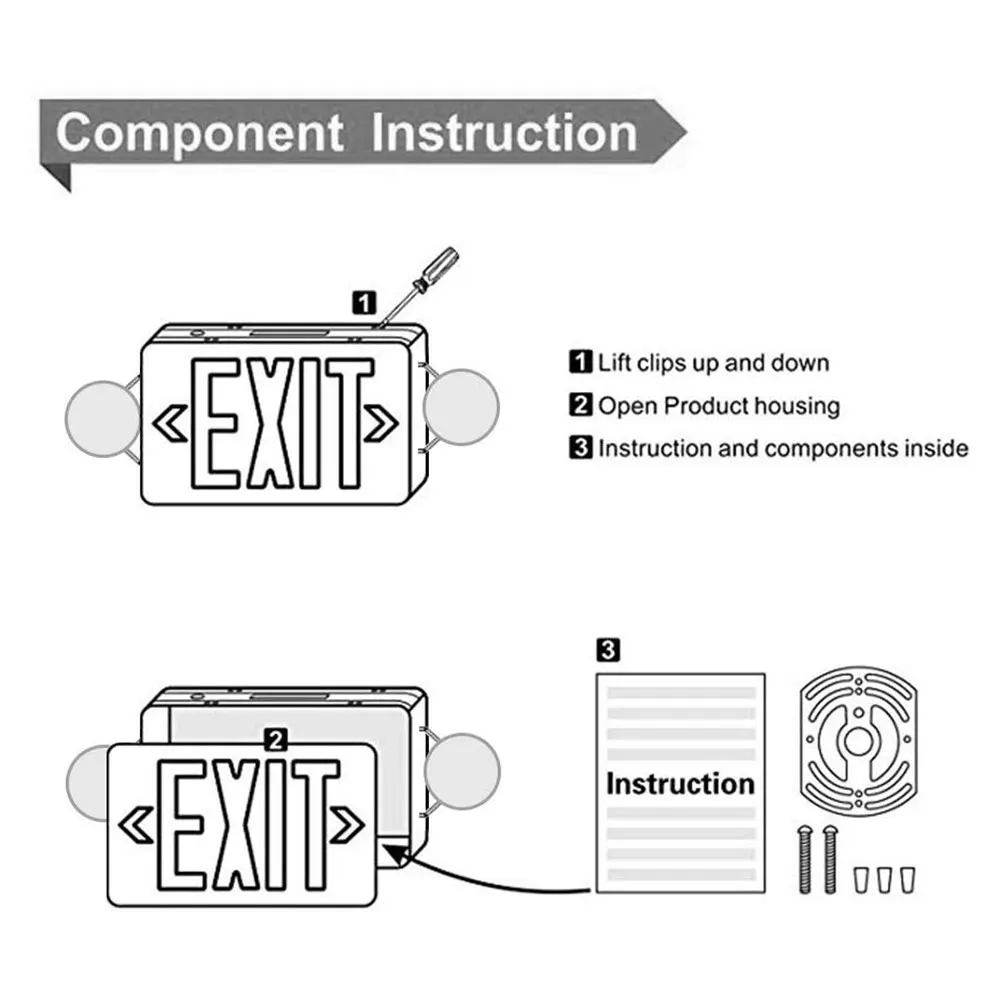 Component Instruction

1

EXIT

1 Lift clips up and down
2 Open Product housing
3 Instruction and components inside

2

EXIT

3

Instruction