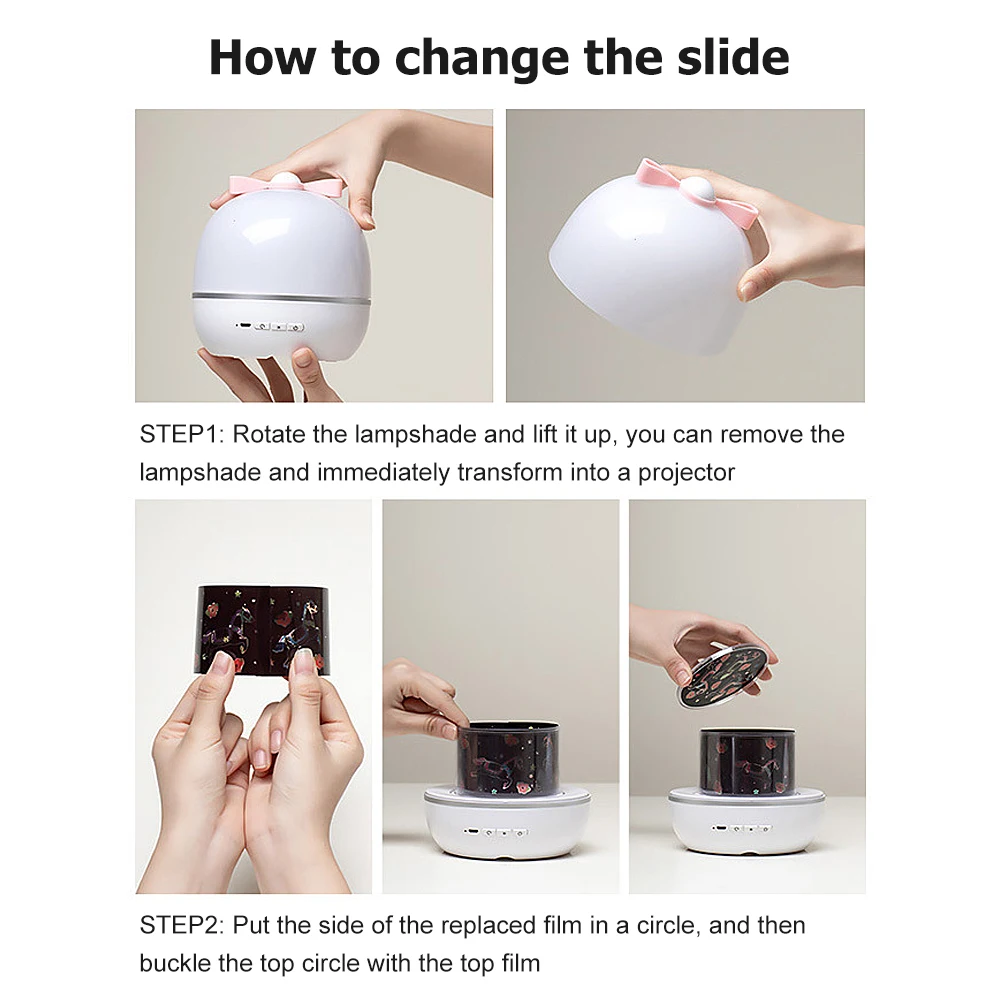 How to change the slide

STEP1: Rotate the lampshade and lift it up, you can remove the lampshade and immediately transform into a projector

STEP2: Put the side of the replaced film in a circle, and then buckle the top circle with the top film