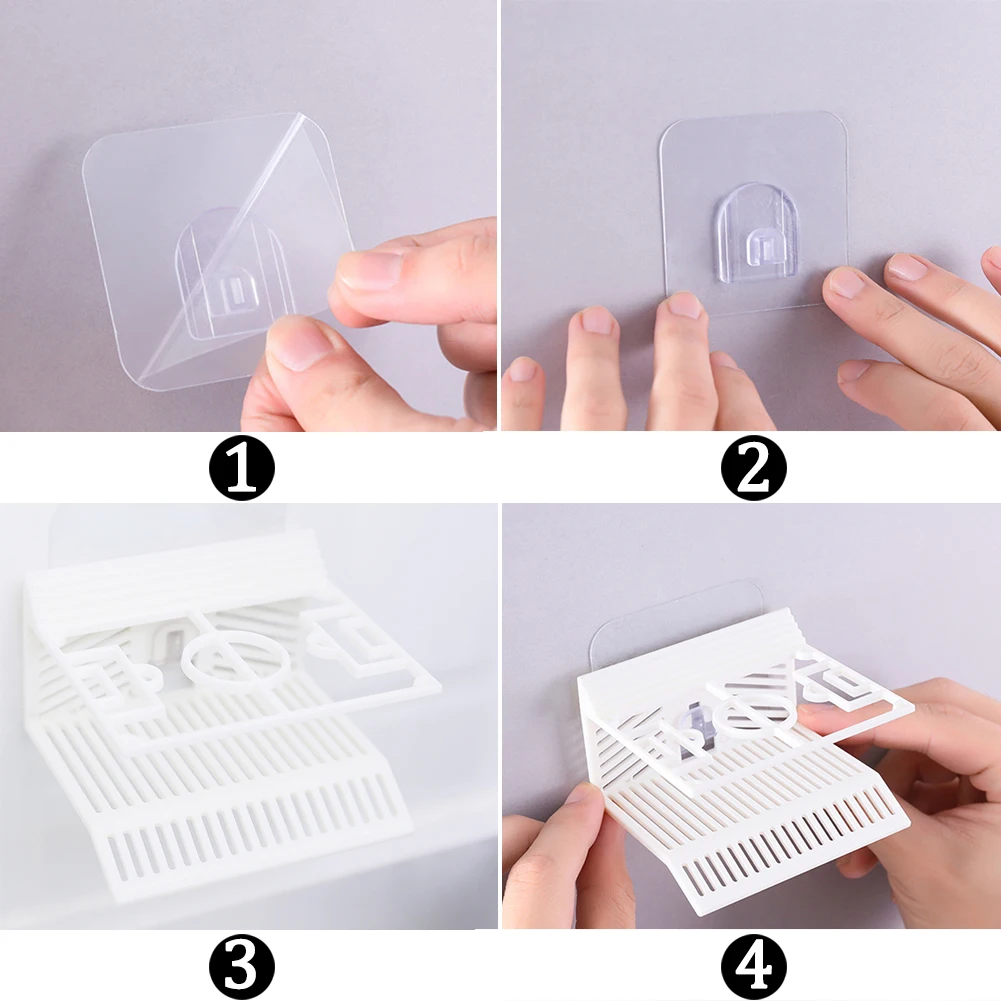 1

2

3

4