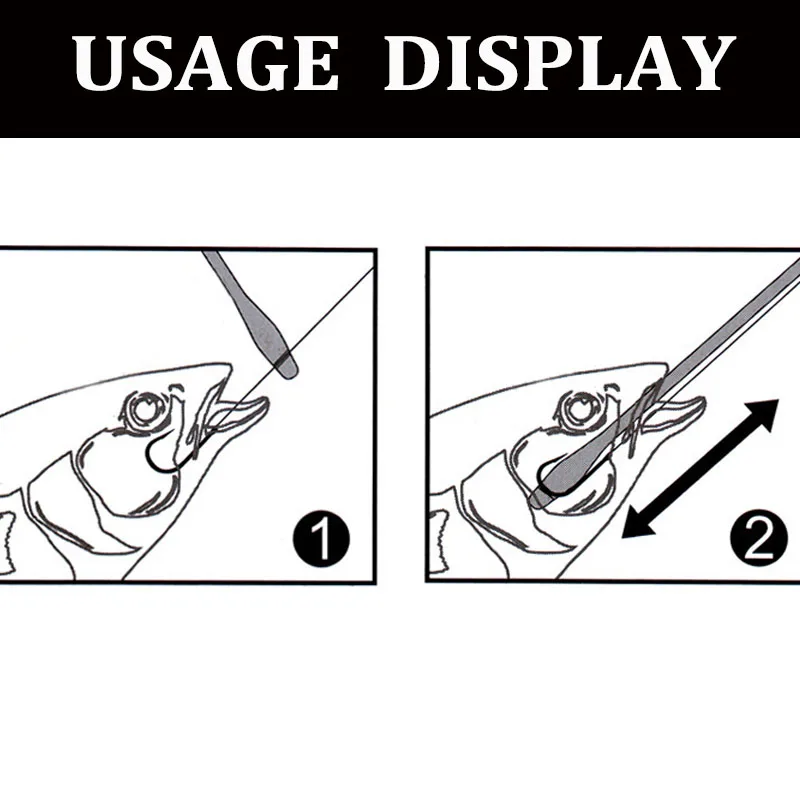 USAGE DISPLAY

1

2