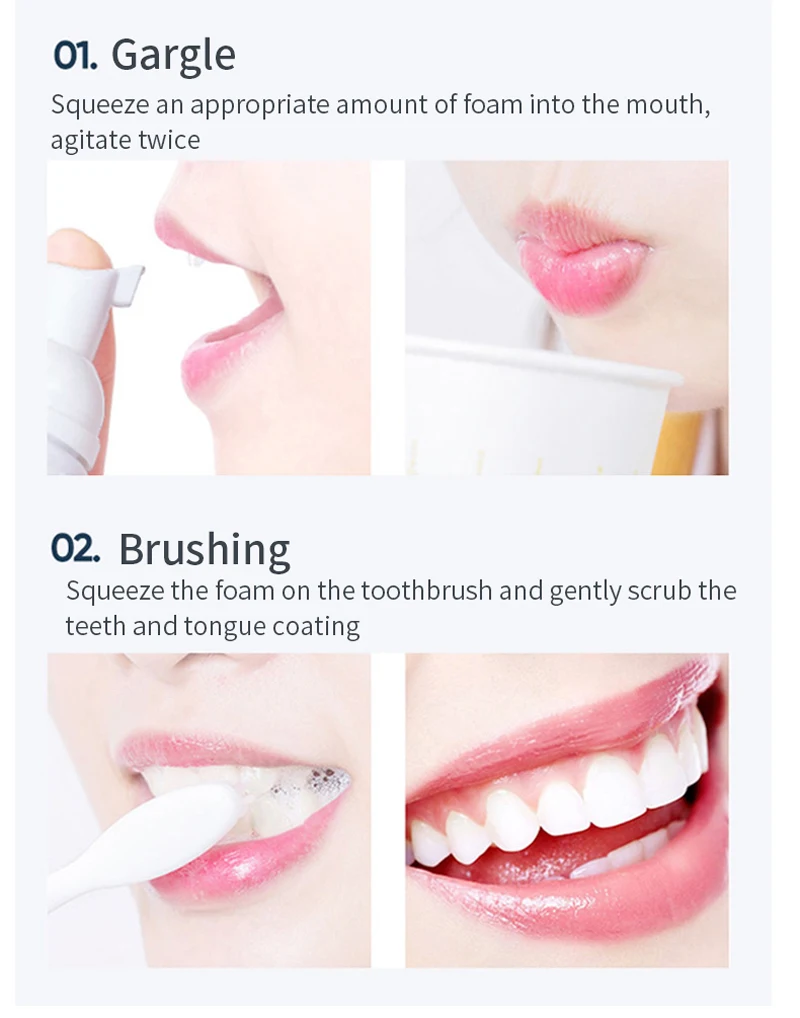 01. Gargle
Squeeze an appropriate amount of foam into the mouth, agitate twice

02. Brushing
Squeeze the foam on the toothbrush and gently scrub the teeth and tongue coating