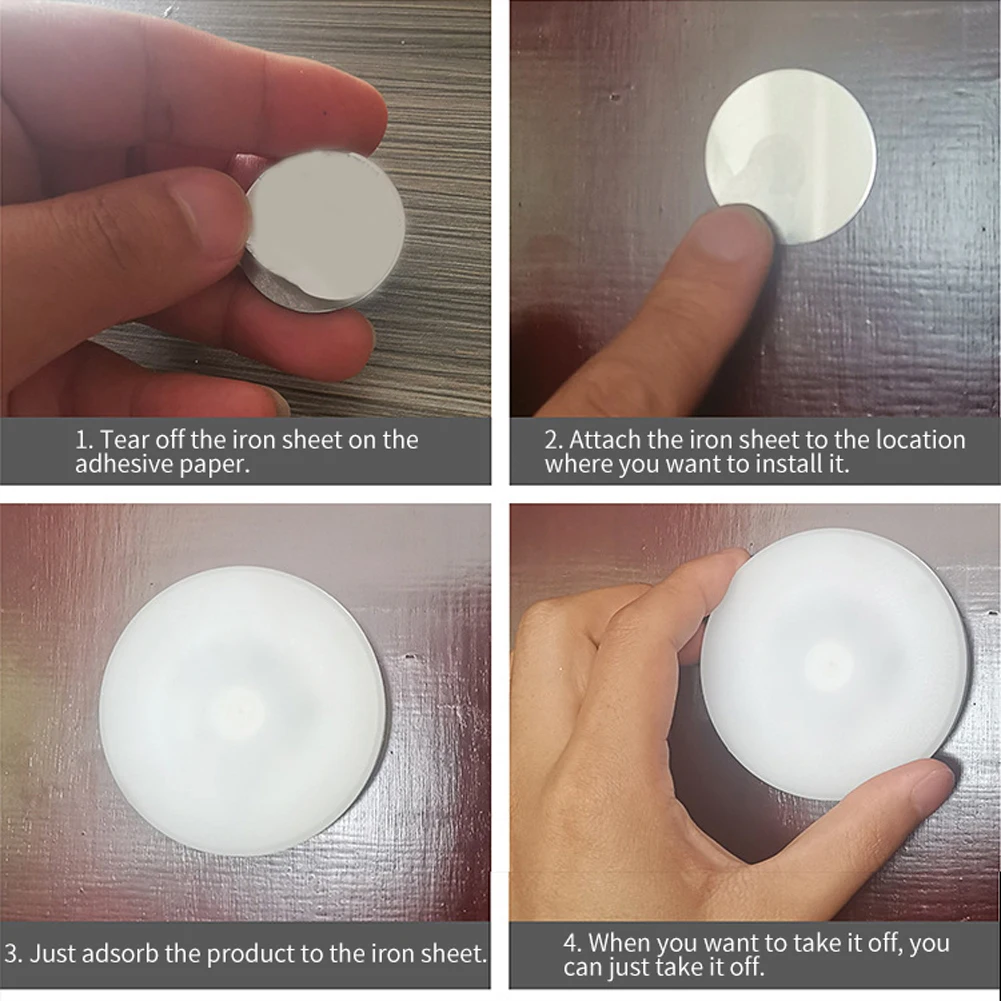 1. Tear off the iron sheet on the adhesive paper.

2. Attach the iron sheet to the location where you want to install it.

3. Just adsorb the product to the iron sheet.

4. When you want to take it off, you can just take it off.