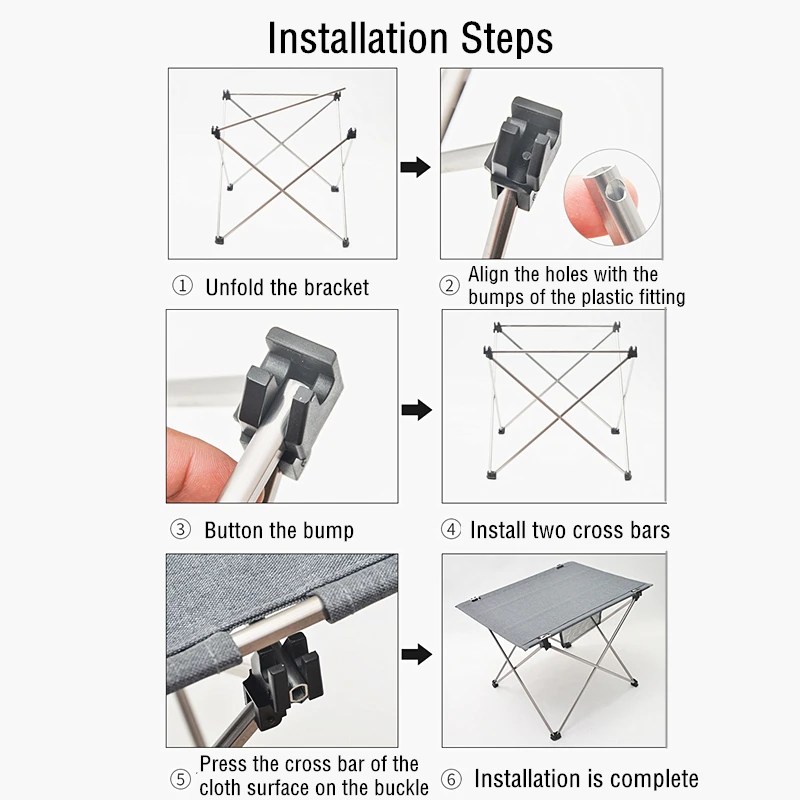 Installation Steps

① Unfold the bracket

② Align the holes with the bumps of the plastic fitting

③ Button the bump

④ Install two cross bars

⑤ Press the cross bar of the cloth surface on the buckle

⑥ Installation is complete