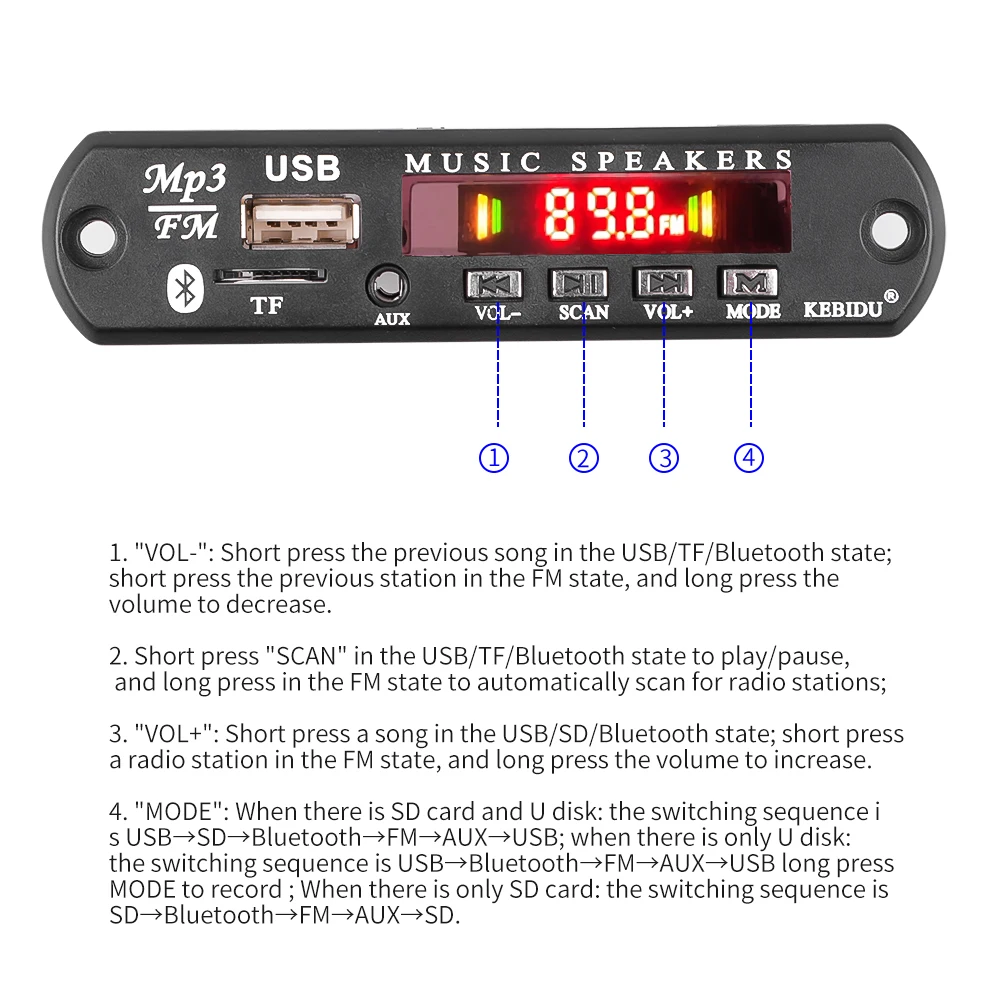 Mp3
FM
USB
MUSIC SPEAKERS
89.8 FM
TF
AUX
VOL-
SCAN
VOL+
MODE
KEBIDU®

①
②
③
④

1. "VOL-": Short press the previous song in the USB/TF/Bluetooth state; short press the previous station in the FM state, and long press the volume to decrease.

2. Short press "SCAN" in the USB/TF/Bluetooth state to play/pause, and long press in the FM state to automatically scan for radio stations;

3. "VOL+": Short press a song in the USB/SD/Bluetooth state; short press a radio station in the FM state, and long press the volume to increase.

4. "MODE": When there is SD card and U disk: the switching sequence i s USB→SD→Bluetooth→FM→AUX→USB; when there is only U disk: the switching sequence is USB→Bluetooth→FM→AUX→USB long press MODE to record ; When there is only SD card: the switching sequence is SD→Bluetooth→FM→AUX→SD.