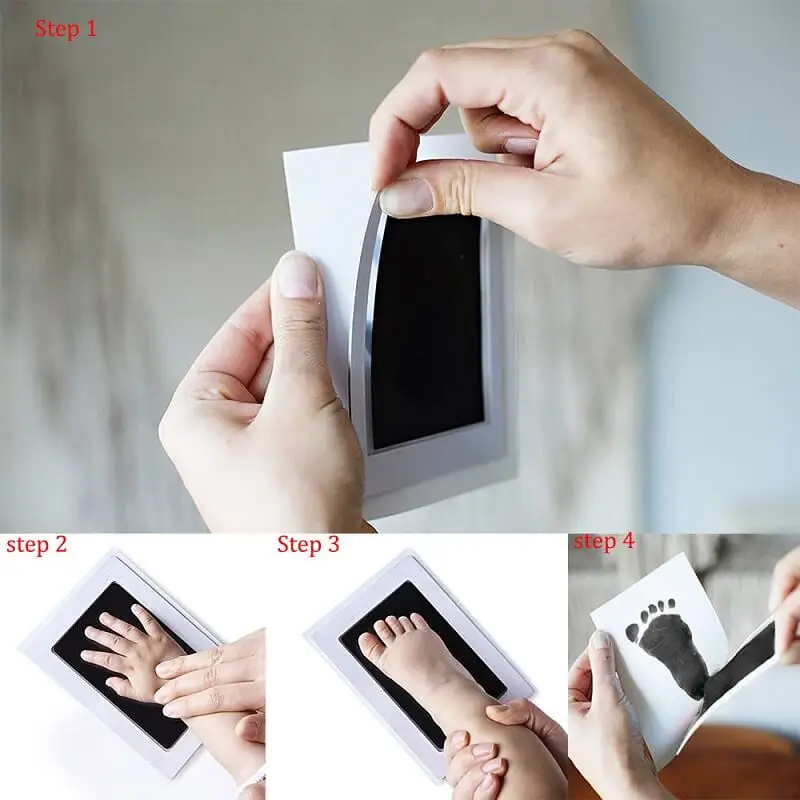 Step 1

step 2

Step 3

step 4