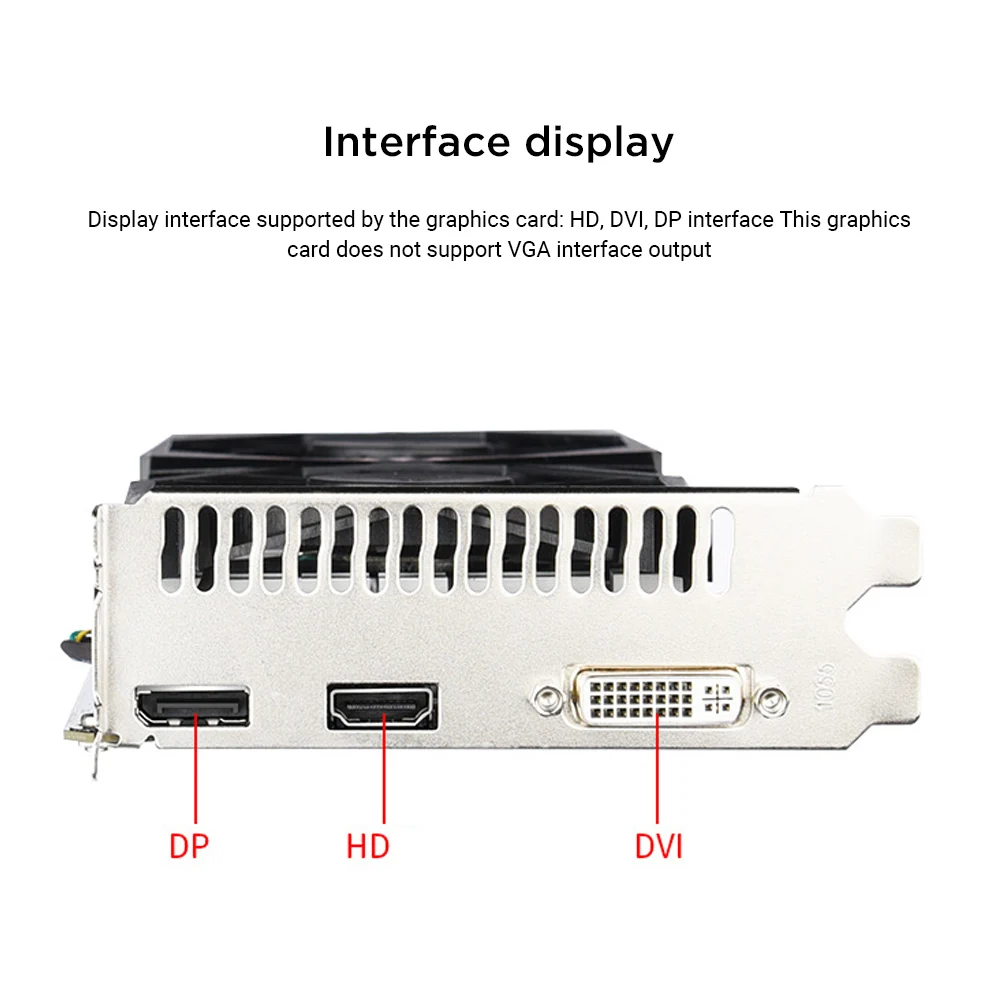 Interface display

Display interface supported by the graphics card: HD, DVI, DP interface This graphics card does not support VGA interface output

1055

DP

HD

DVI