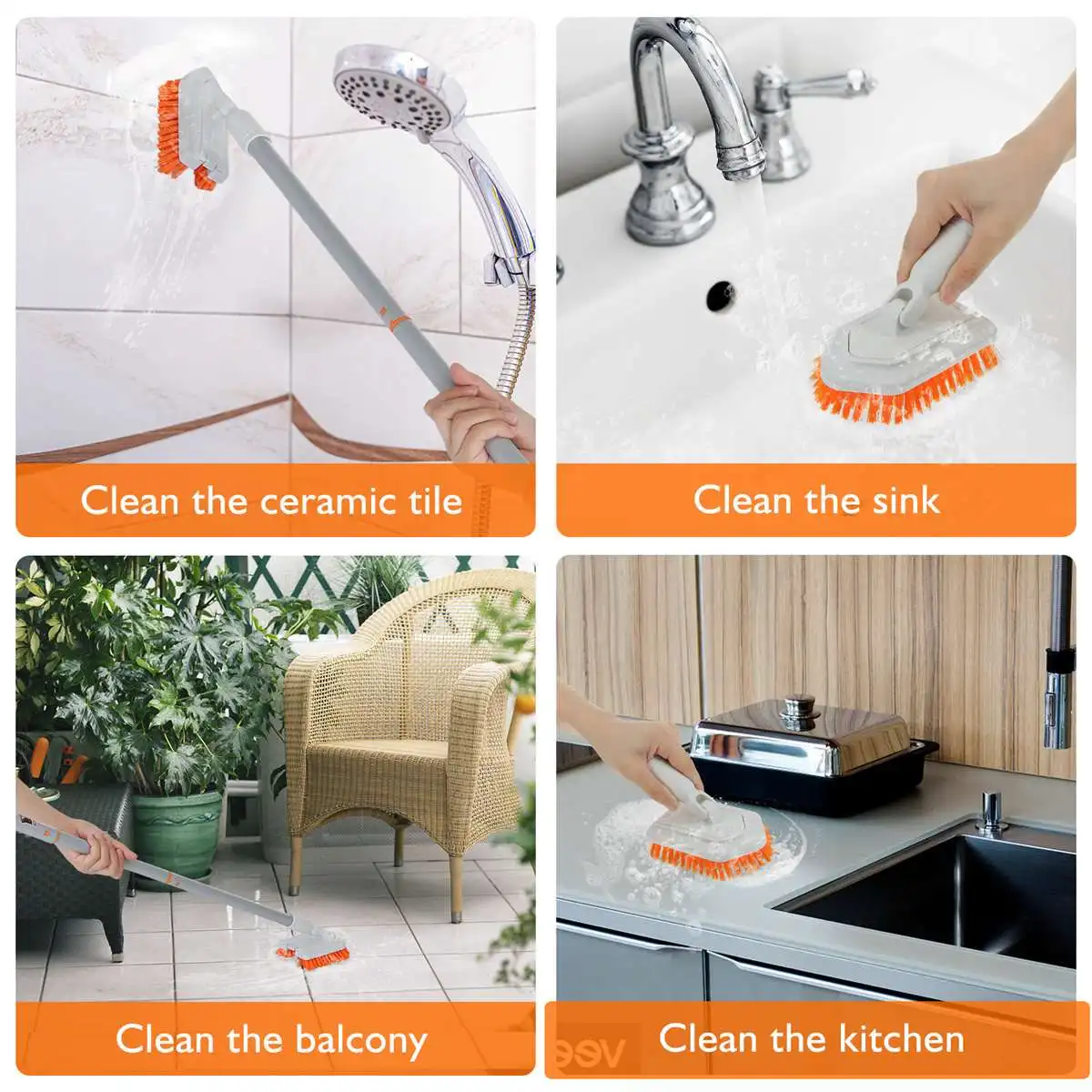 Clean the ceramic tile

Clean the sink

Clean the balcony

Clean the kitchen