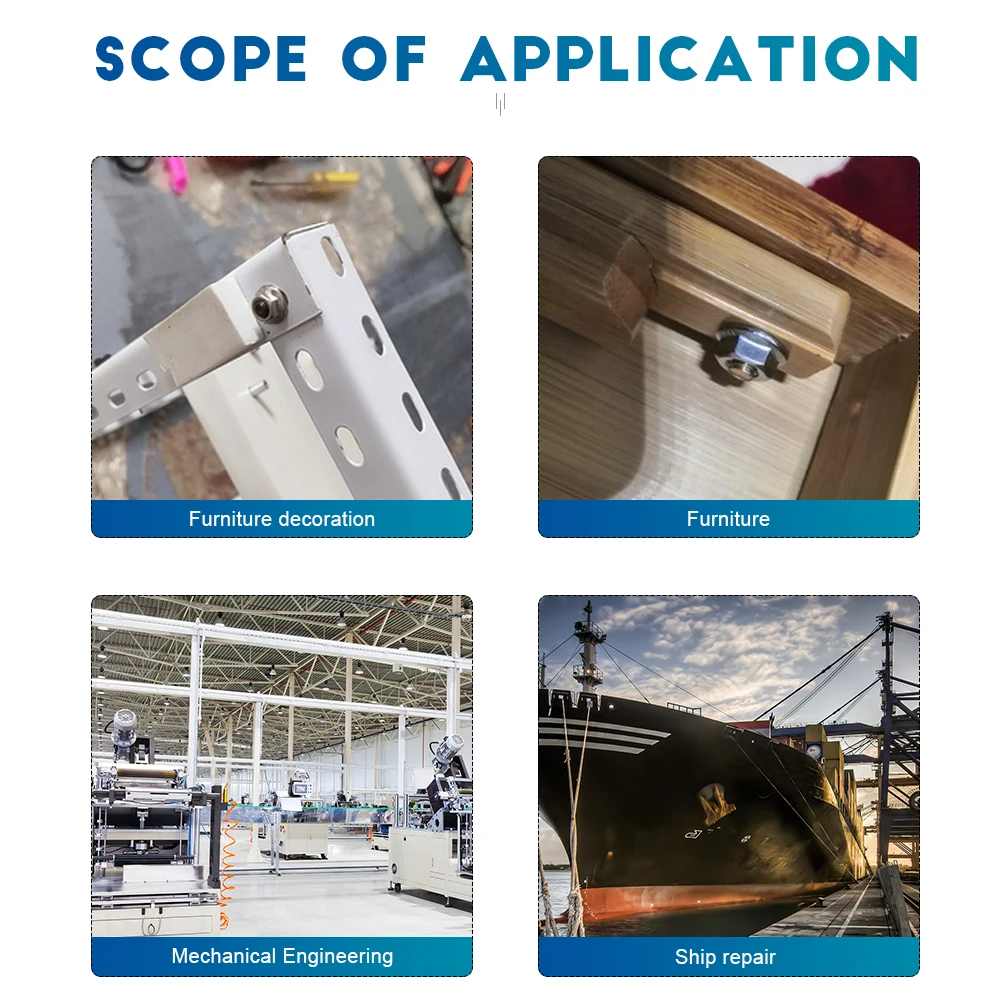 SCOPE OF APPLICATION

Furniture decoration

Furniture

Mechanical Engineering

Ship repair