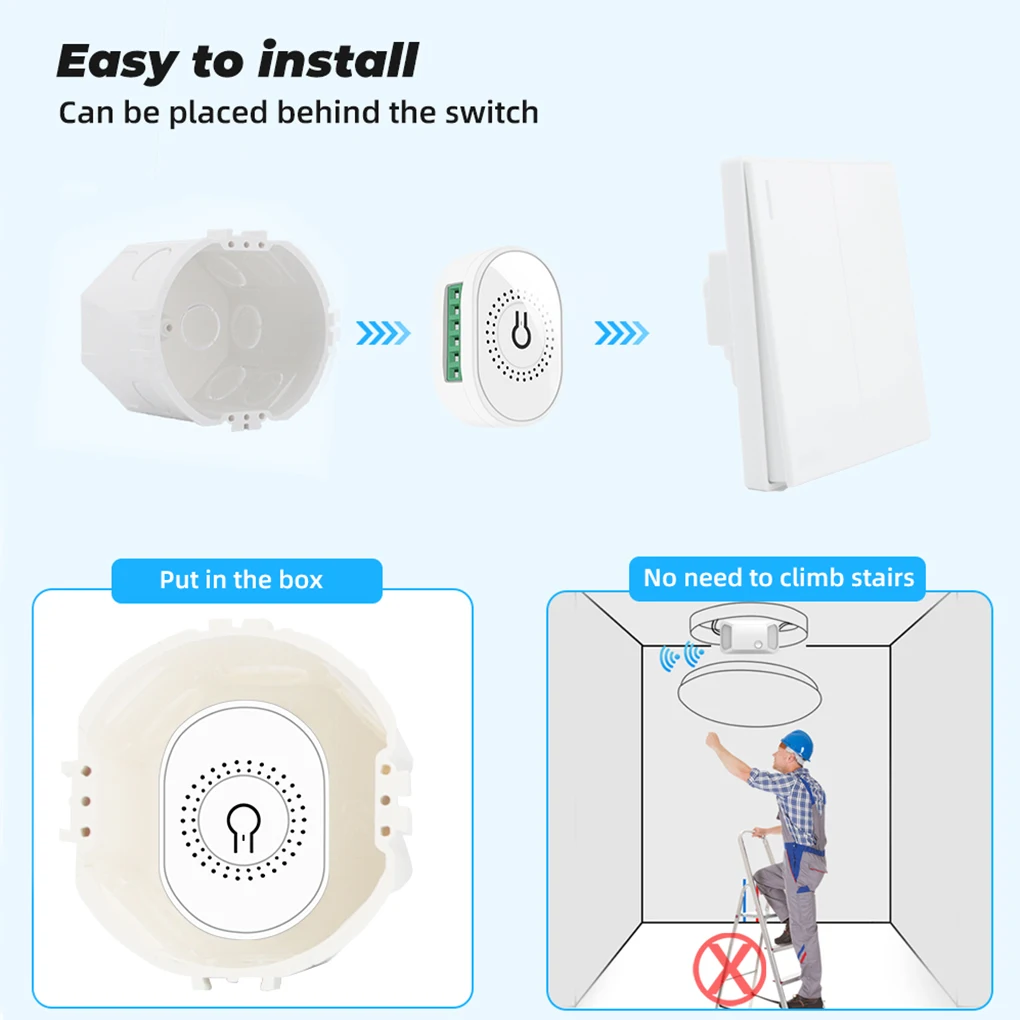 Easy to install
Can be placed behind the switch

Put in the box

No need to climb stairs