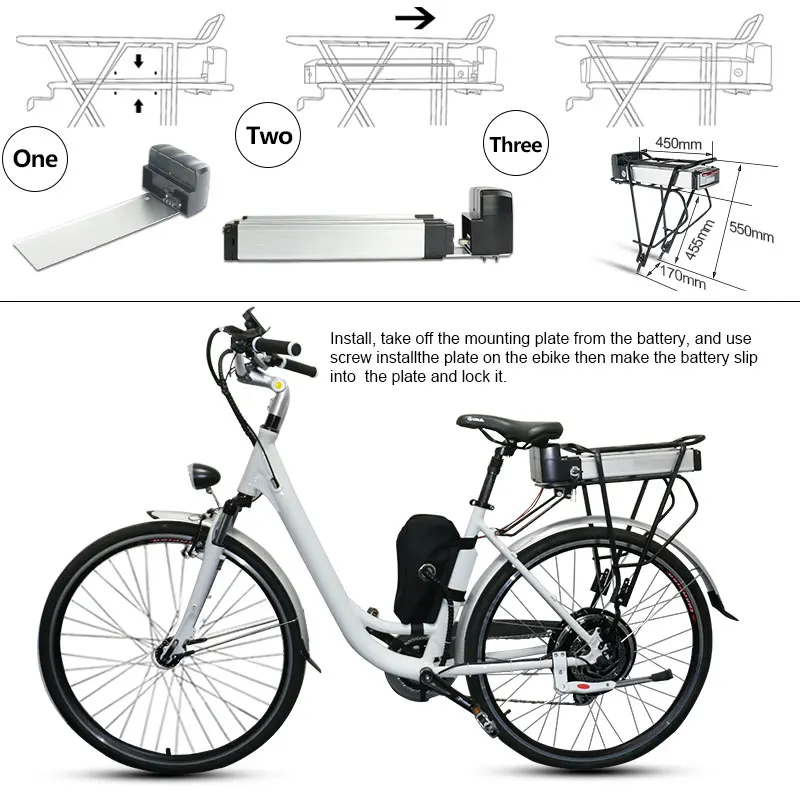 One

Two

Three

450mm

550mm

455mm

170mm

Install, take off the mounting plate from the battery, and use screw installthe plate on the ebike then make the battery slip into  the plate and lock it.