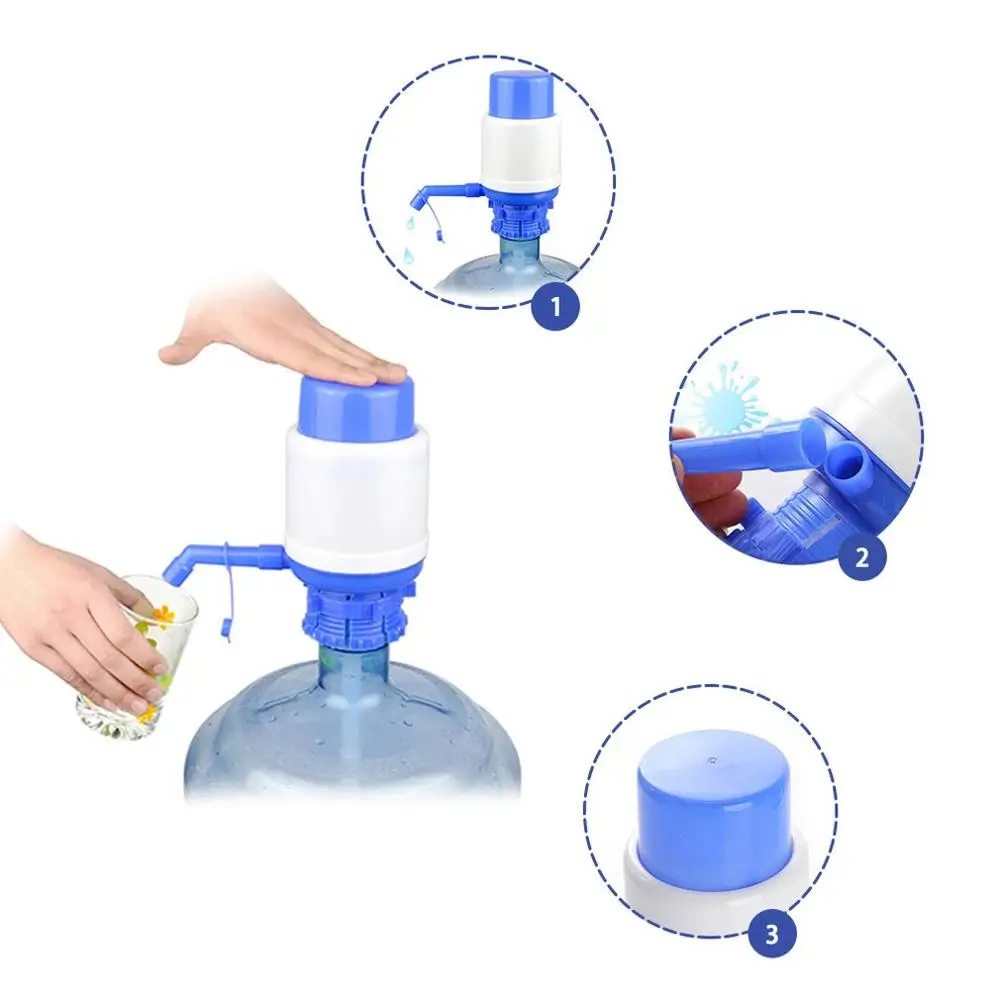 1

2

3