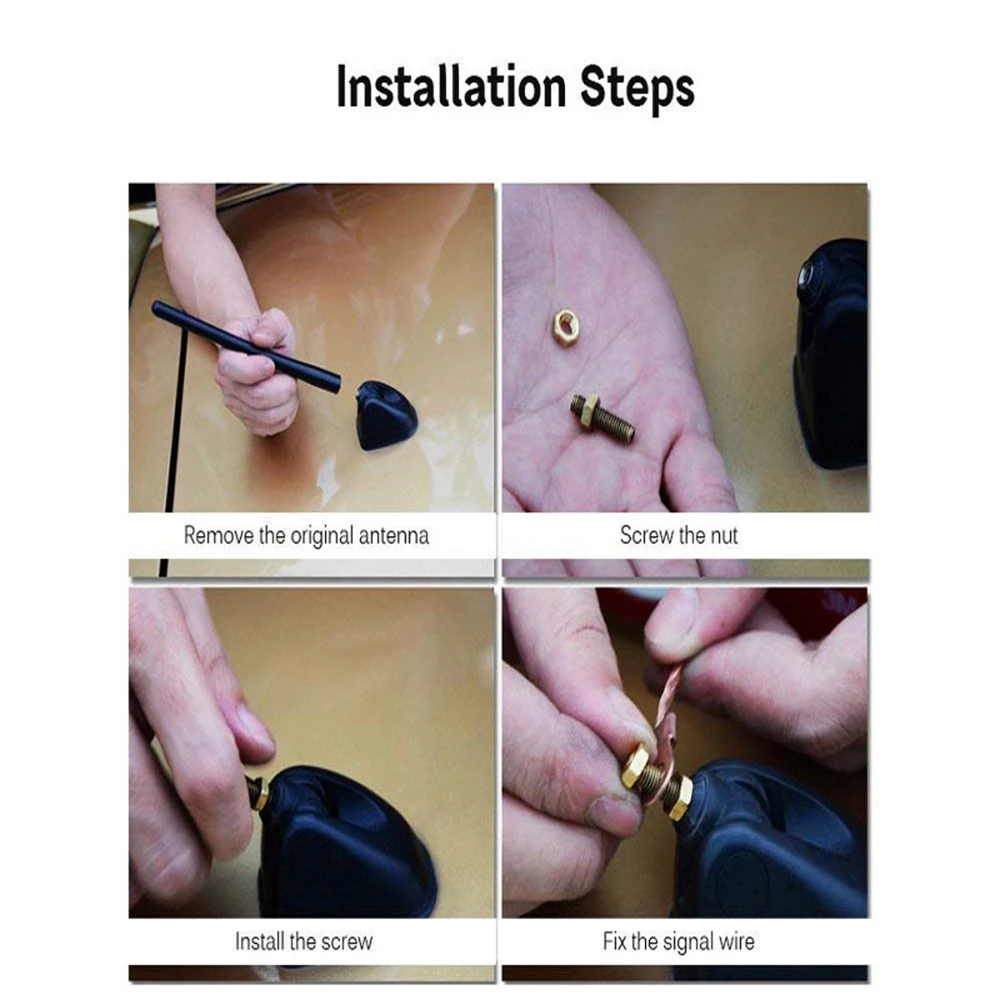 Installation Steps

Remove the original antenna

Screw the nut

Install the screw

Fix the signal wire