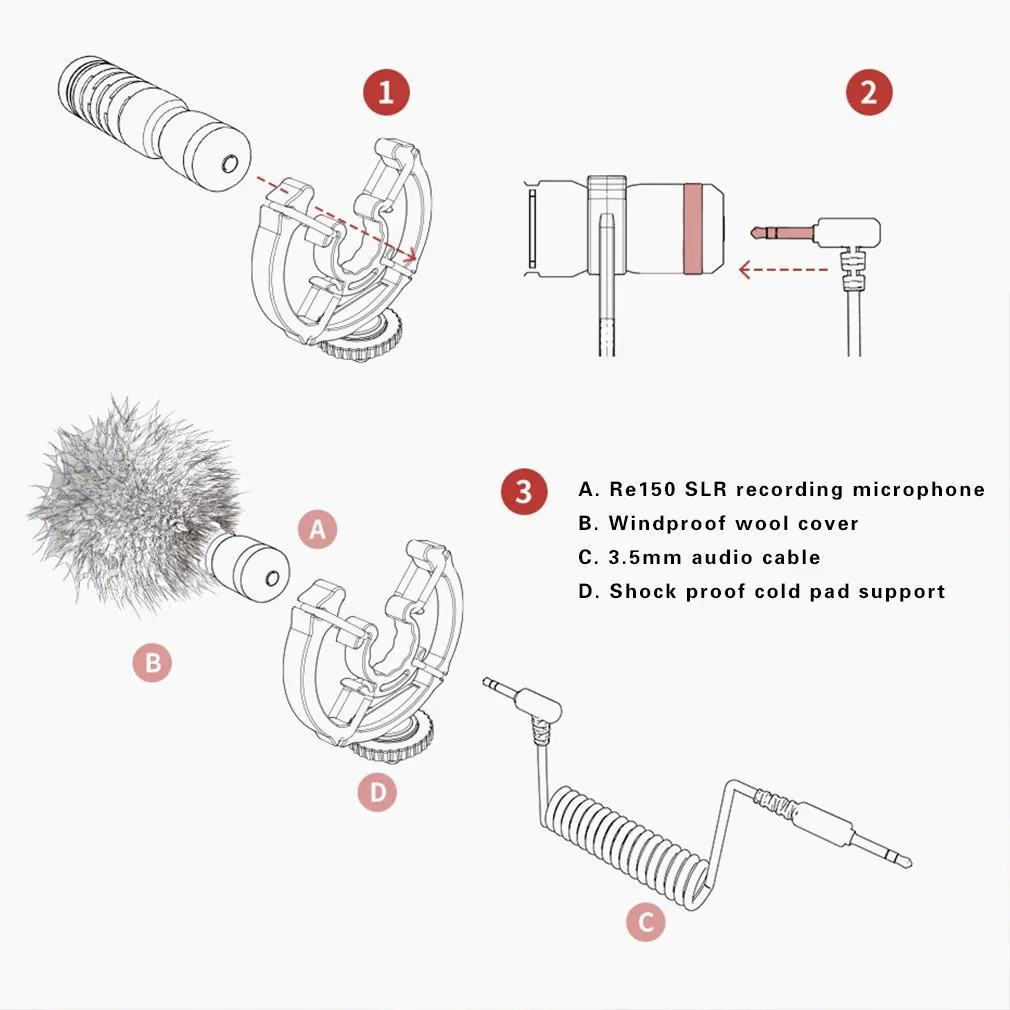 1

2

3

A. Re150 SLR recording microphone
B. Windproof wool cover
C. 3.5mm audio cable
D. Shock proof cold pad support

A

B

D

C