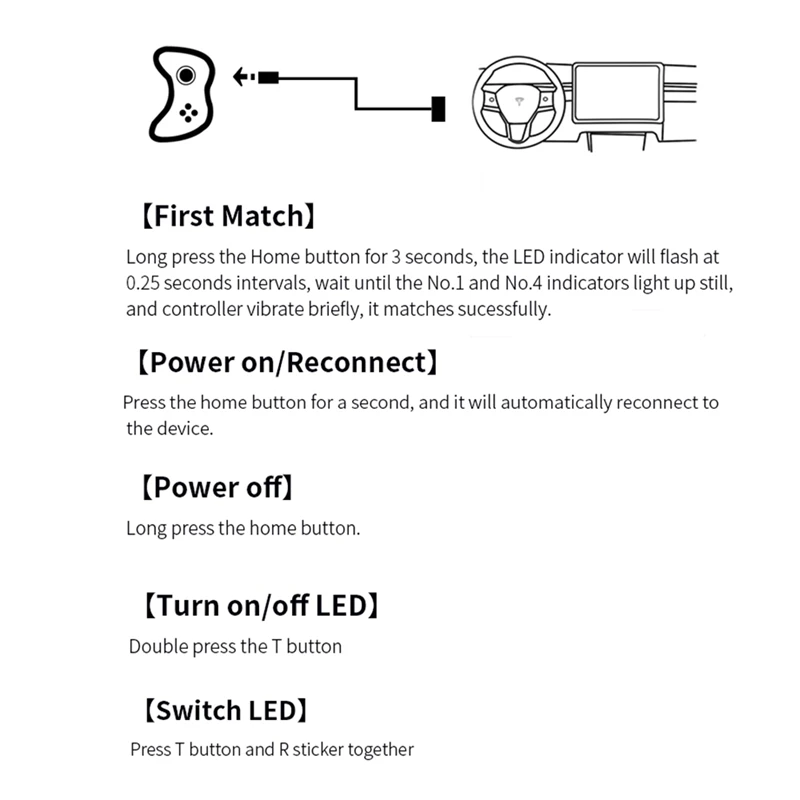 【First Match】

Long press the Home button for 3 seconds, the LED indicator will flash at 0.25 seconds intervals, wait until the No.1 and No.4 indicators light up still, and controller vibrate briefly, it matches sucessfully.

【Power on/Reconnect】

Press the home button for a second, and it will automatically reconnect to the device.

【Power off】

Long press the home button.

【Turn on/off LED】

Double press the T button

【Switch LED】

Press T button and R sticker together