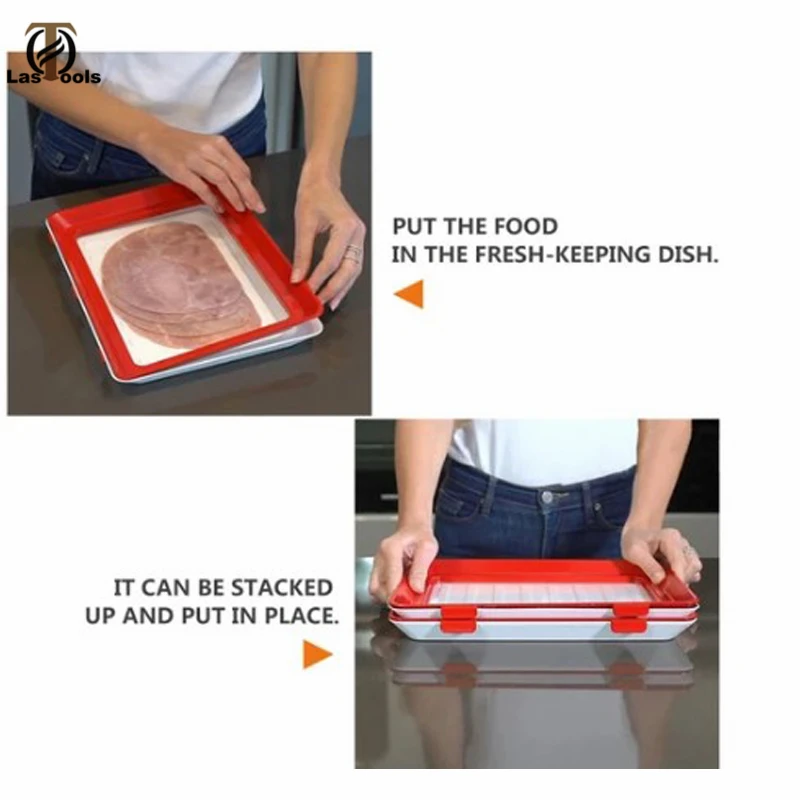 LasTools

PUT THE FOOD IN THE FRESH-KEEPING DISH.

IT CAN BE STACKED UP AND PUT IN PLACE.