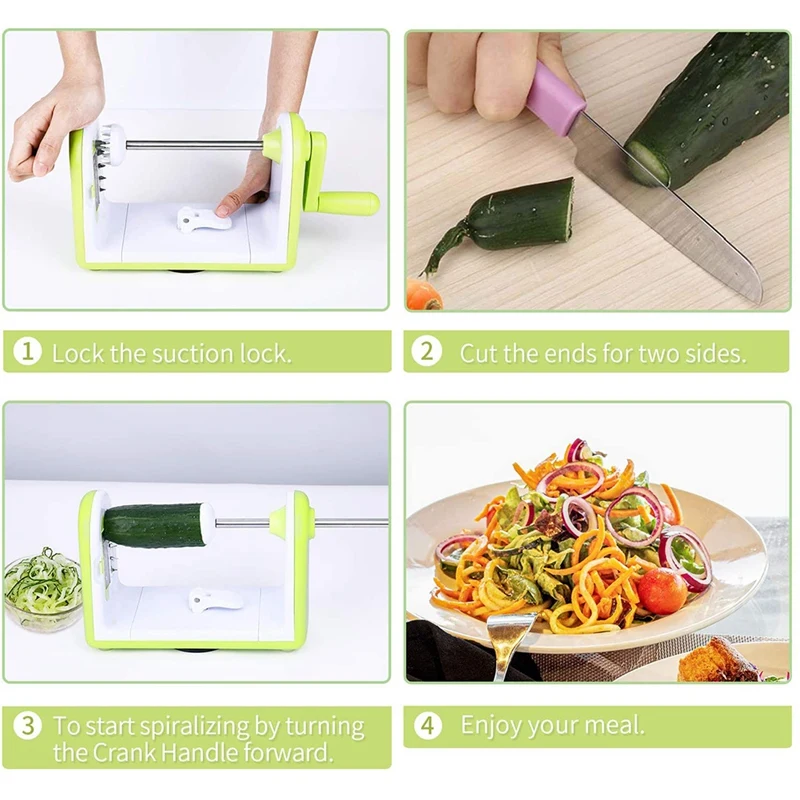 1 Lock the suction lock.

2 Cut the ends for two sides.

3 To start spiralizing by turning the Crank Handle forward.

4 Enjoy your meal.