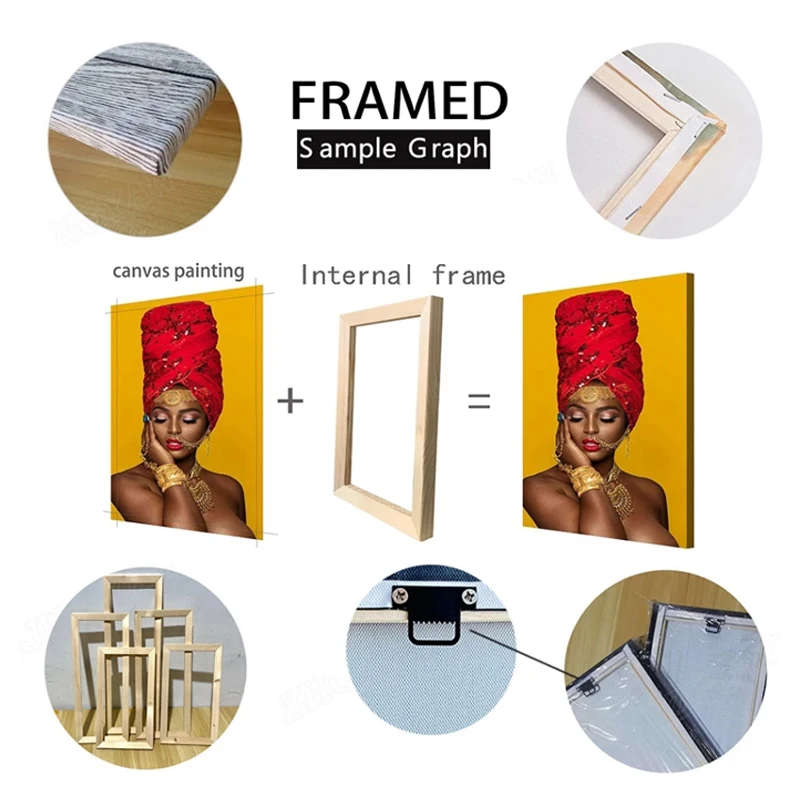 FRAMED
Sample Graph

canvas painting

Internal frame

+

=