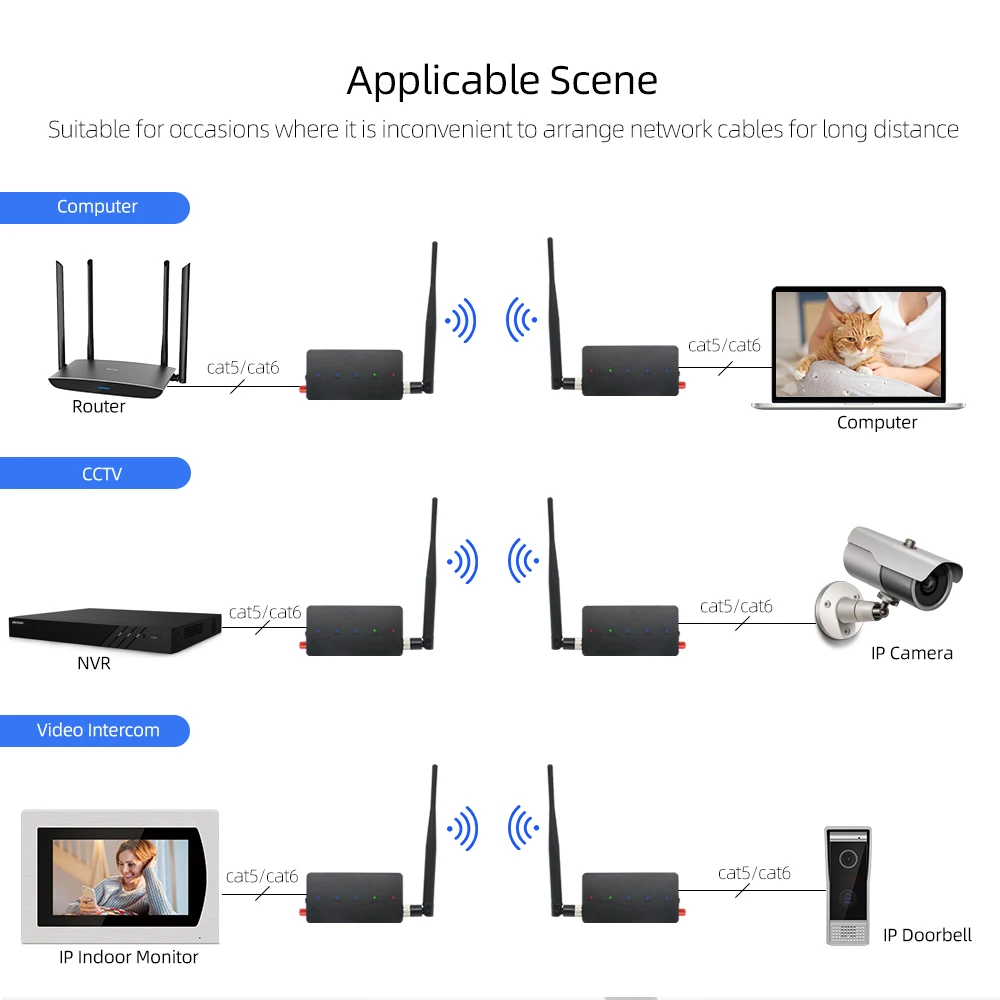 Applicable Scene

Suitable for occasions where it is inconvenient to arrange network cables for long distance

Computer

cat5/cat6

Router

cat5/cat6

Computer

CCTV

cat5/cat6

NVR

cat5/cat6

IP Camera

Video Intercom

cat5/cat6

IP Indoor Monitor

cat5/cat6

IP Doorbell