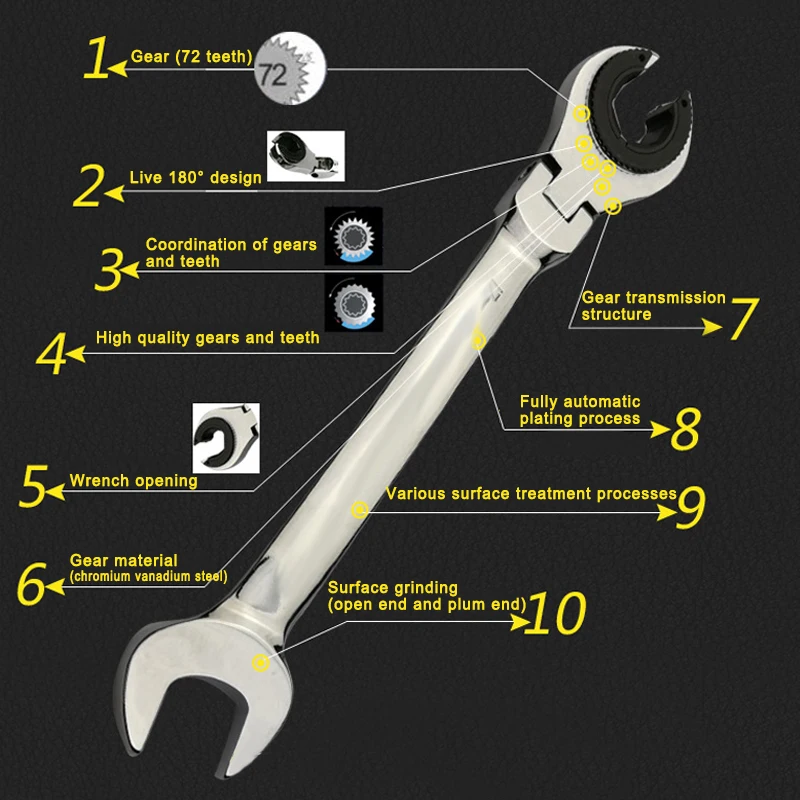 1 Gear (72 teeth)

72

2 Live 180° design

3 Coordination of gears and teeth

4 High quality gears and teeth

5 Wrench opening

6 Gear material (chromium vanadium steel)

Gear transmission structure 7

Fully automatic plating process 8

Various surface treatment processes 9

Surface grinding (open end and plum end) 10