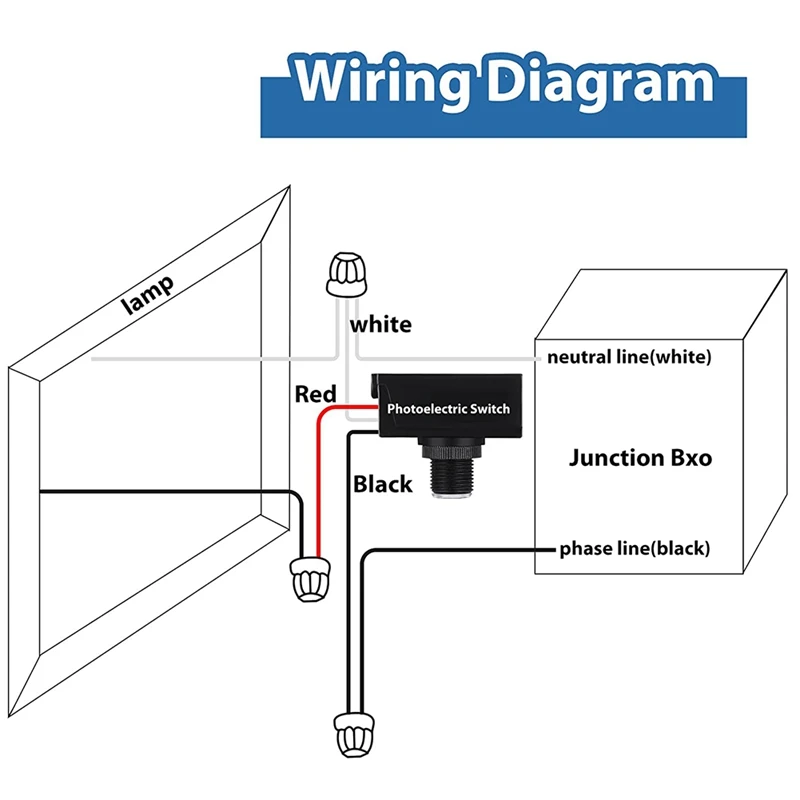 Wiring Diagram

lamp

white

neutral line(white)

Red

Photoelectric Switch

Junction Bxo

Black

phase line(black)