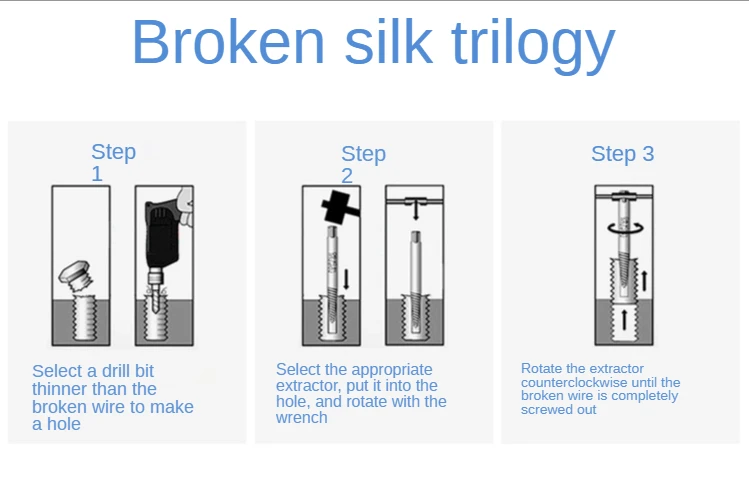 Broken silk trilogy

Step 1

Select a drill bit thinner than the broken wire to make a hole

Step 2

Select the appropriate extractor, put it into the hole, and rotate with the wrench

Step 3

Rotate the extractor counterclockwise until the broken wire is completely screwed out