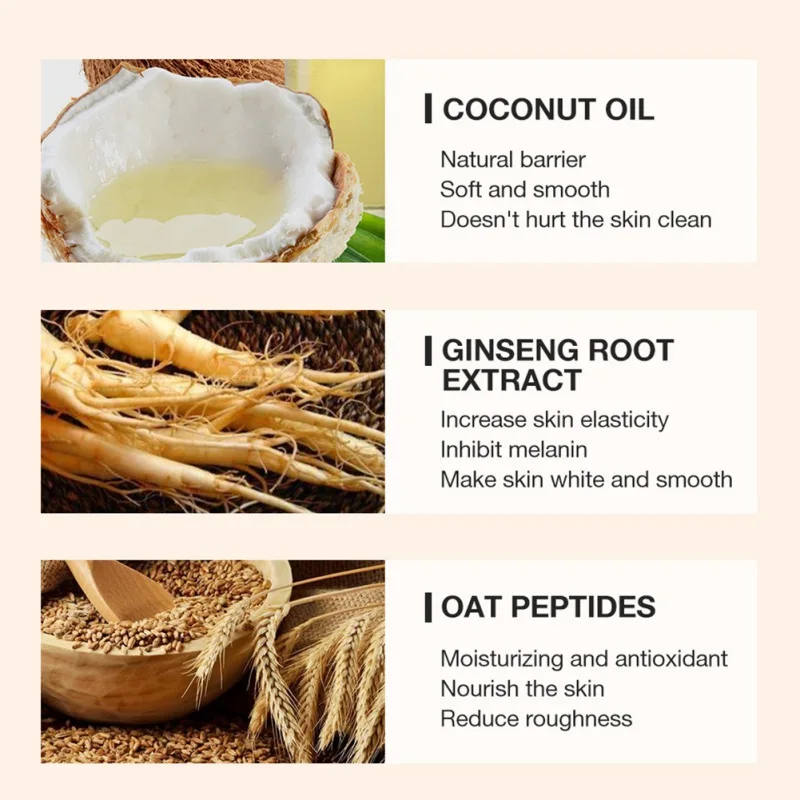 COCONUT OIL

Natural barrier
Soft and smooth
Doesn't hurt the skin clean

GINSENG ROOT EXTRACT

Increase skin elasticity
Inhibit melanin
Make skin white and smooth

OAT PEPTIDES

Moisturizing and antioxidant
Nourish the skin
Reduce roughness