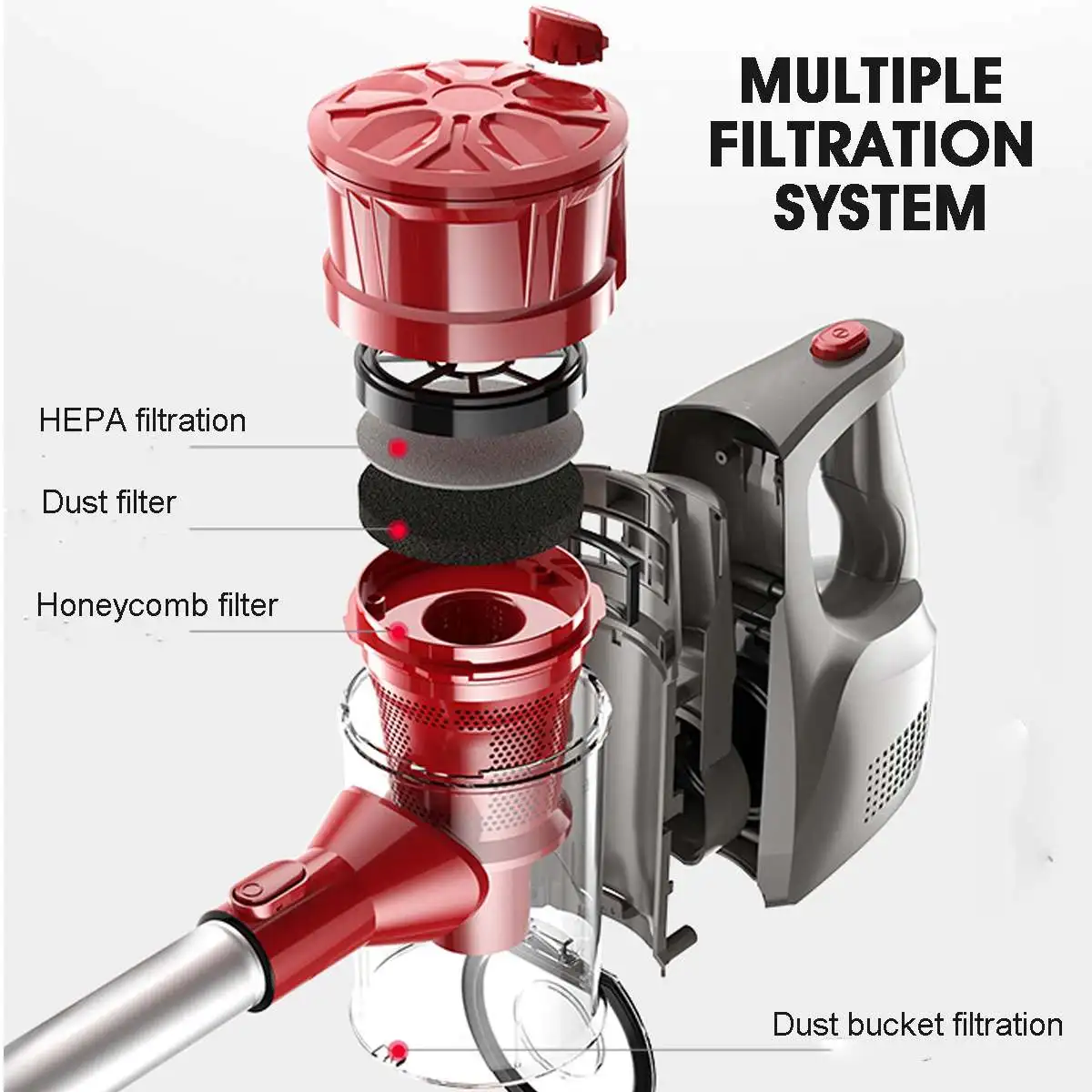 MULTIPLE FILTRATION SYSTEM

HEPA filtration

Dust filter

Honeycomb filter

Dust bucket filtration