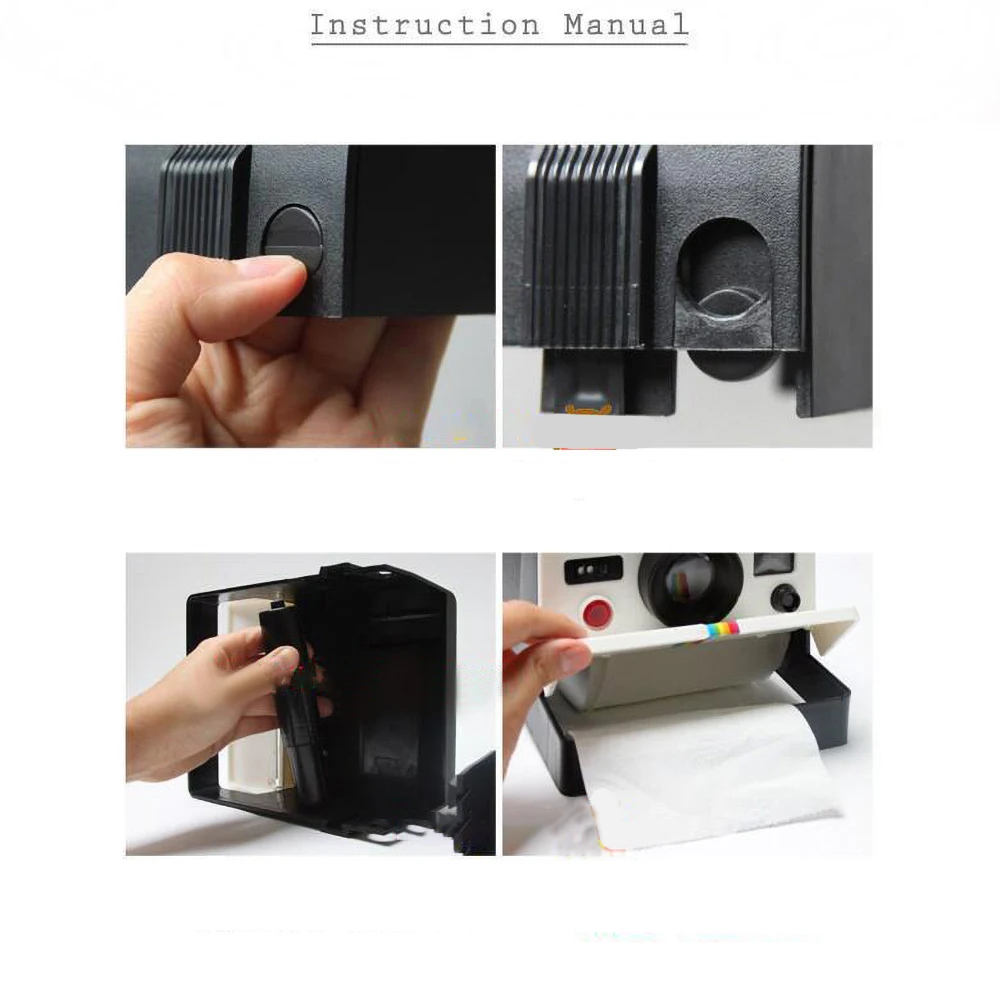 Instruction Manual