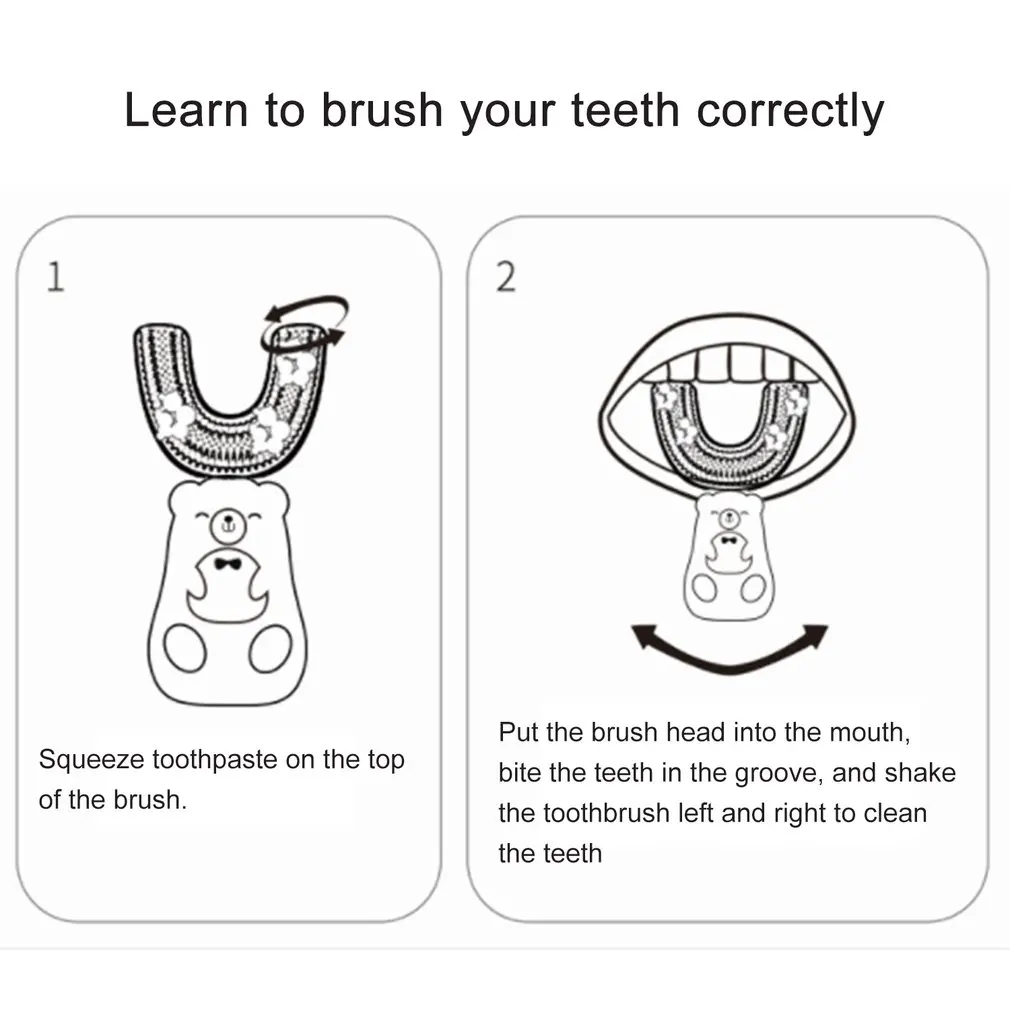 Learn to brush your teeth correctly

1

Squeeze toothpaste on the top of the brush.

2

Put the brush head into the mouth, bite the teeth in the groove, and shake the toothbrush left and right to clean the teeth