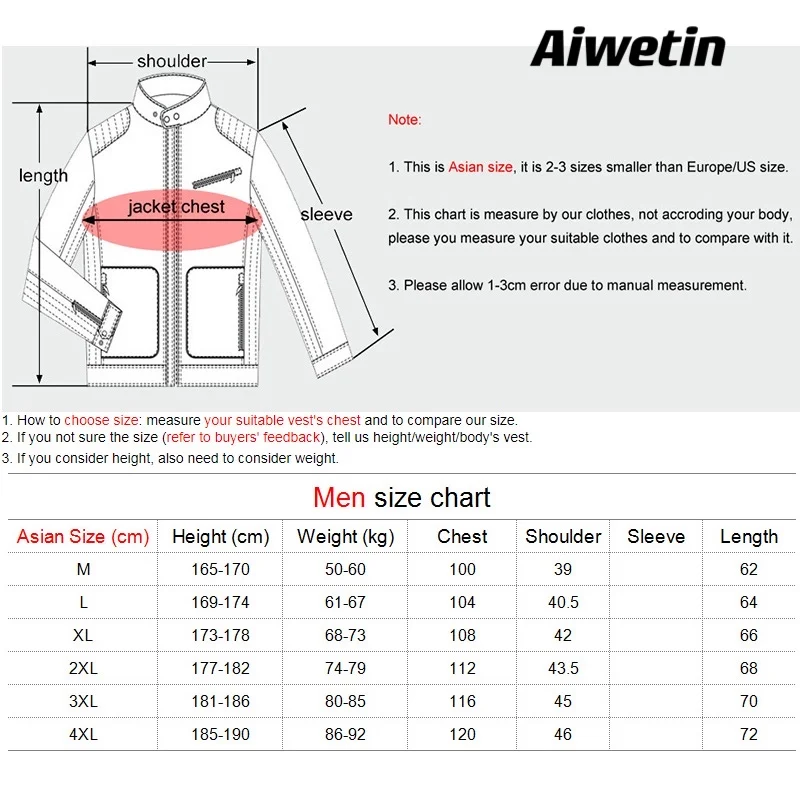 Aiwetin

shoulder
length
jacket chest
sleeve

Note:

1. This is Asian size, it is 2-3 sizes smaller than Europe/US size.

2. This chart is measure by our clothes, not accroding your body, please you measure your suitable clothes and to compare with it.

3. Please allow 1-3cm error due to manual measurement.

1. How to choose size: measure your suitable vest's chest and to compare our size.
2. If you not sure the size (refer to buyers' feedback), tell us height/weight/body's vest.
3. If you consider height, also need to consider weight.

Men size chart

| Asian Size (cm) | Height (cm) | Weight (kg) | Chest | Shoulder | Sleeve | Length |
|---|---|---|---|---|---|---|
| M | 165-170 | 50-60 | 100 | 39 | | 62 |
| L | 169-174 | 61-67 | 104 | 40.5 | | 64 |
| XL | 173-178 | 68-73 | 108 | 42 | | 66 |
| 2XL | 177-182 | 74-79 | 112 | 43.5 | | 68 |
| 3XL | 181-186 | 80-85 | 116 | 45 | | 70 |
| 4XL | 185-190 | 86-92 | 120 | 46 | | 72 |