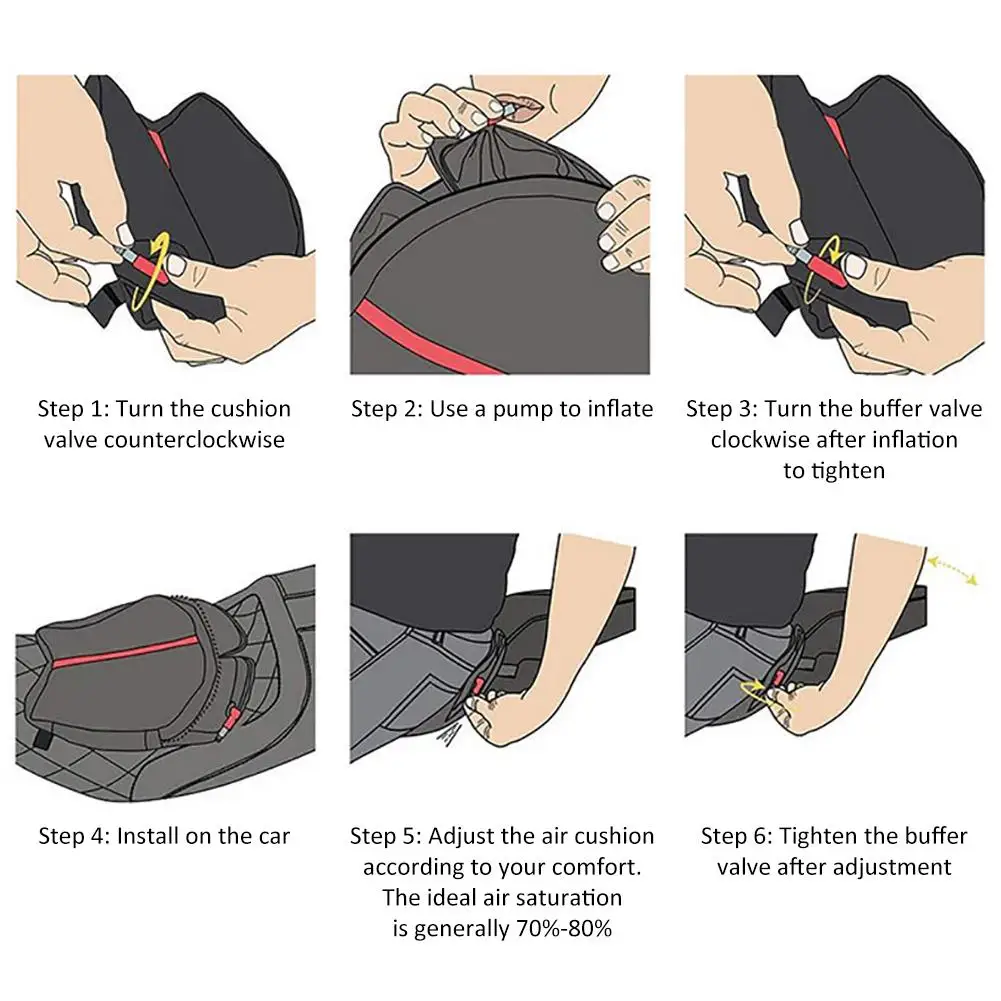 Step 1: Turn the cushion valve counterclockwise

Step 2: Use a pump to inflate

Step 3: Turn the buffer valve clockwise after inflation to tighten

Step 4: Install on the car

Step 5: Adjust the air cushion according to your comfort. The ideal air saturation is generally 70%-80%

Step 6: Tighten the buffer valve after adjustment