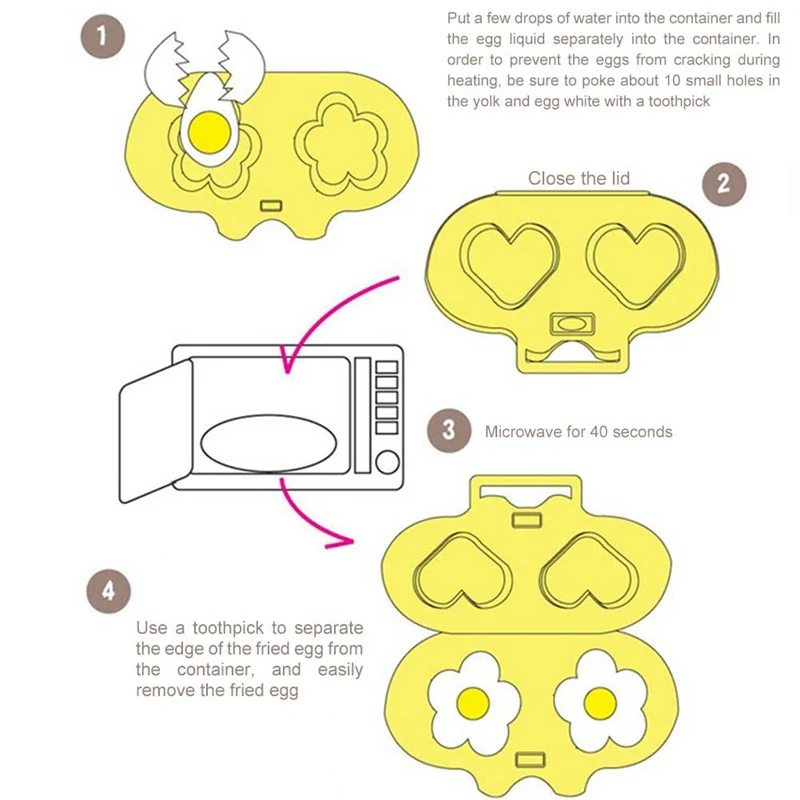 1

Put a few drops of water into the container and fill the egg liquid separately into the container. In order to prevent the eggs from cracking during heating, be sure to poke about 10 small holes in the yolk and egg white with a toothpick

Close the lid

2

3

Microwave for 40 seconds

4

Use a toothpick to separate the edge of the fried egg from the container, and easily remove the fried egg