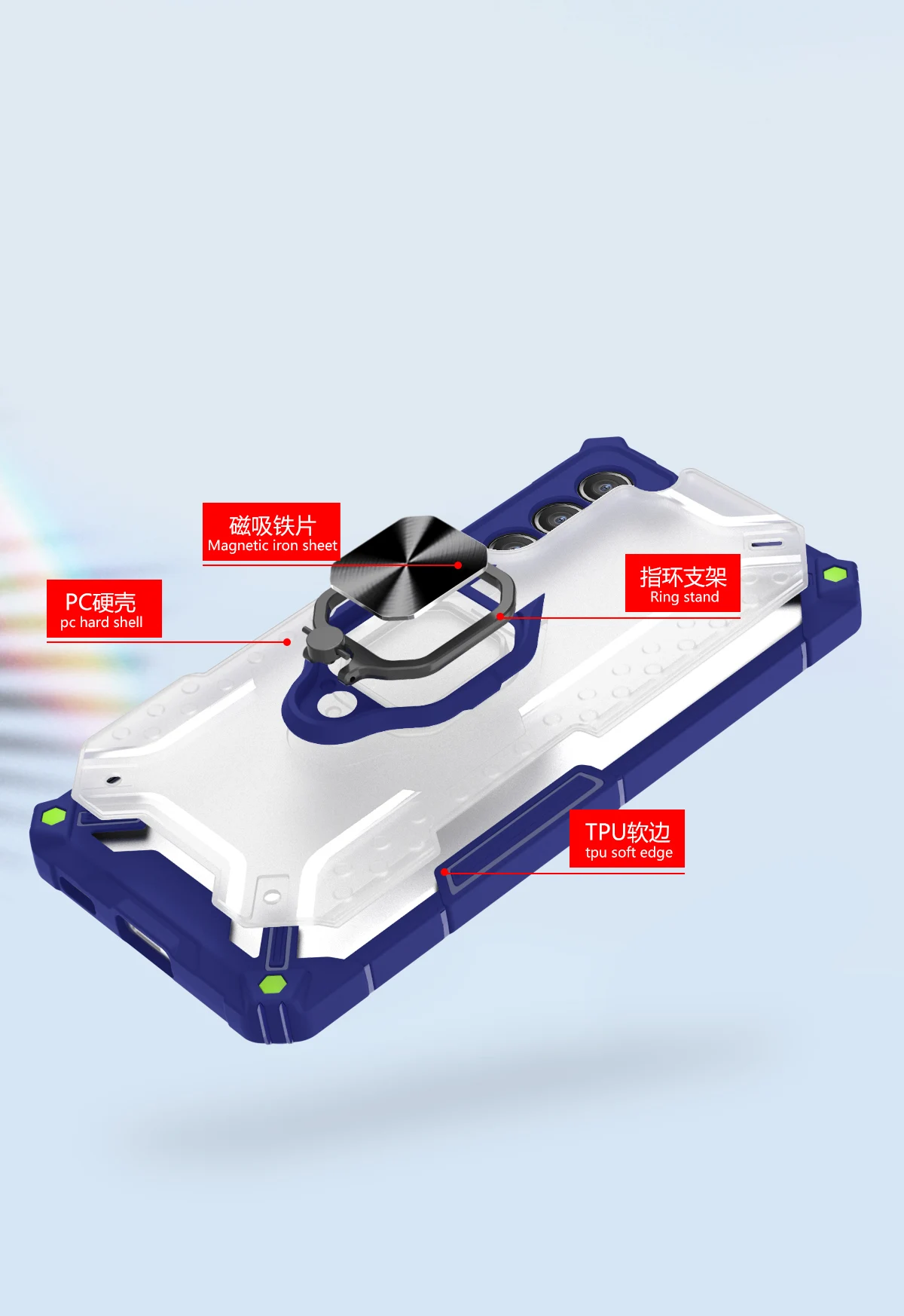 磁吸铁片
Magnetic iron sheet

PC硬壳
pc hard shell

指环支架
Ring stand

TPU软边
tpu soft edge