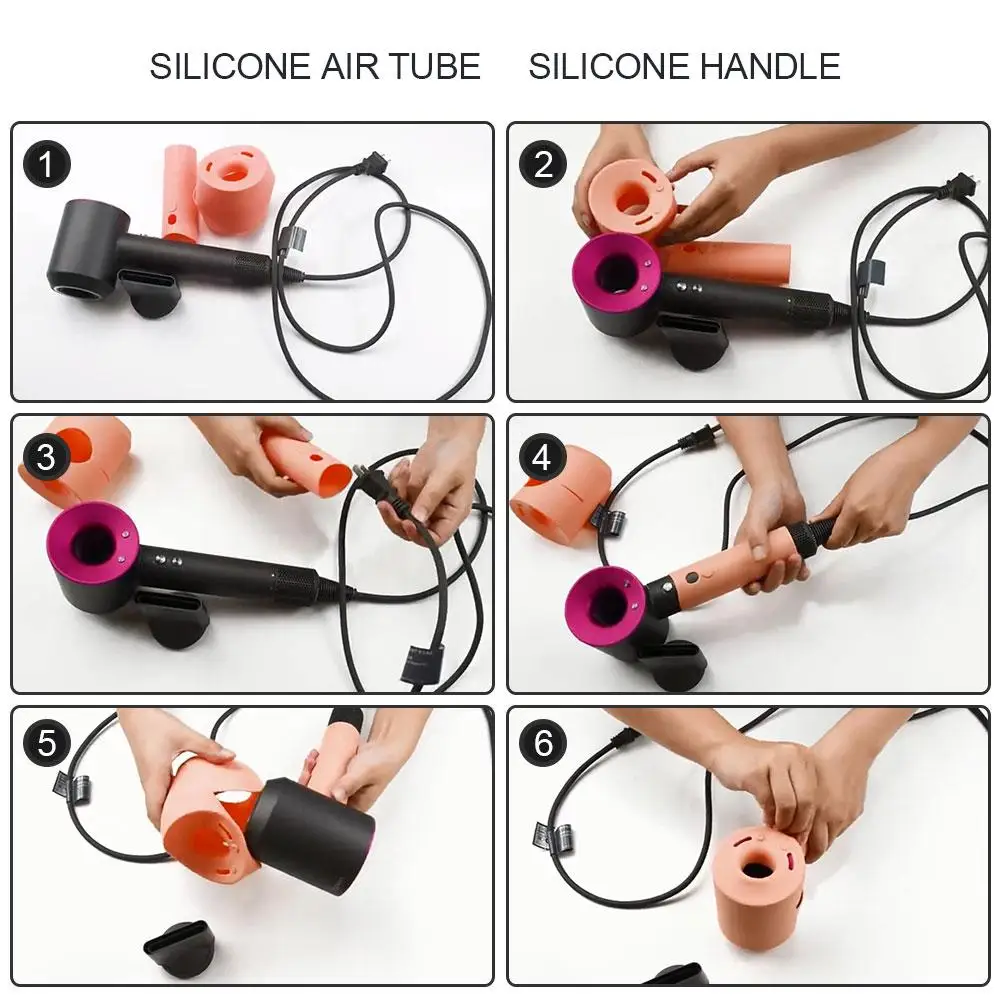 SILICONE AIR TUBE SILICONE HANDLE

1

2

3

4

5

6